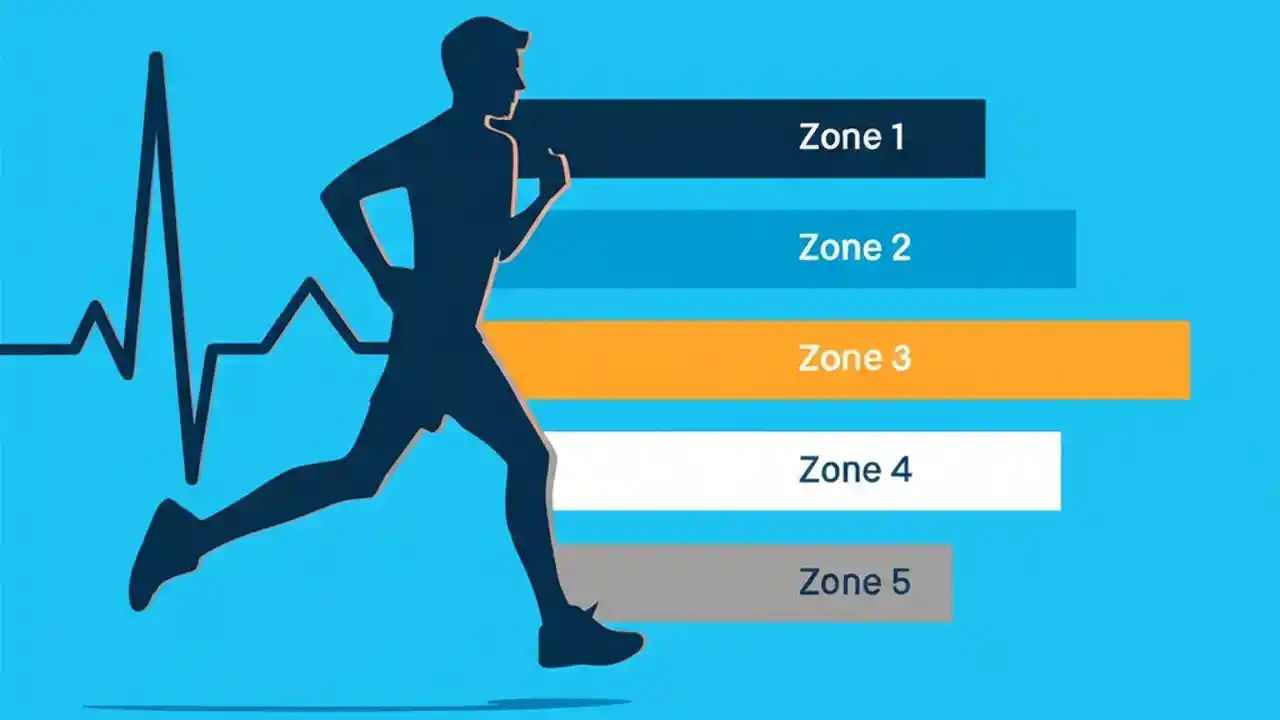 Zone 1

Zone 2

Zone 3

Zone 4

Zone 5