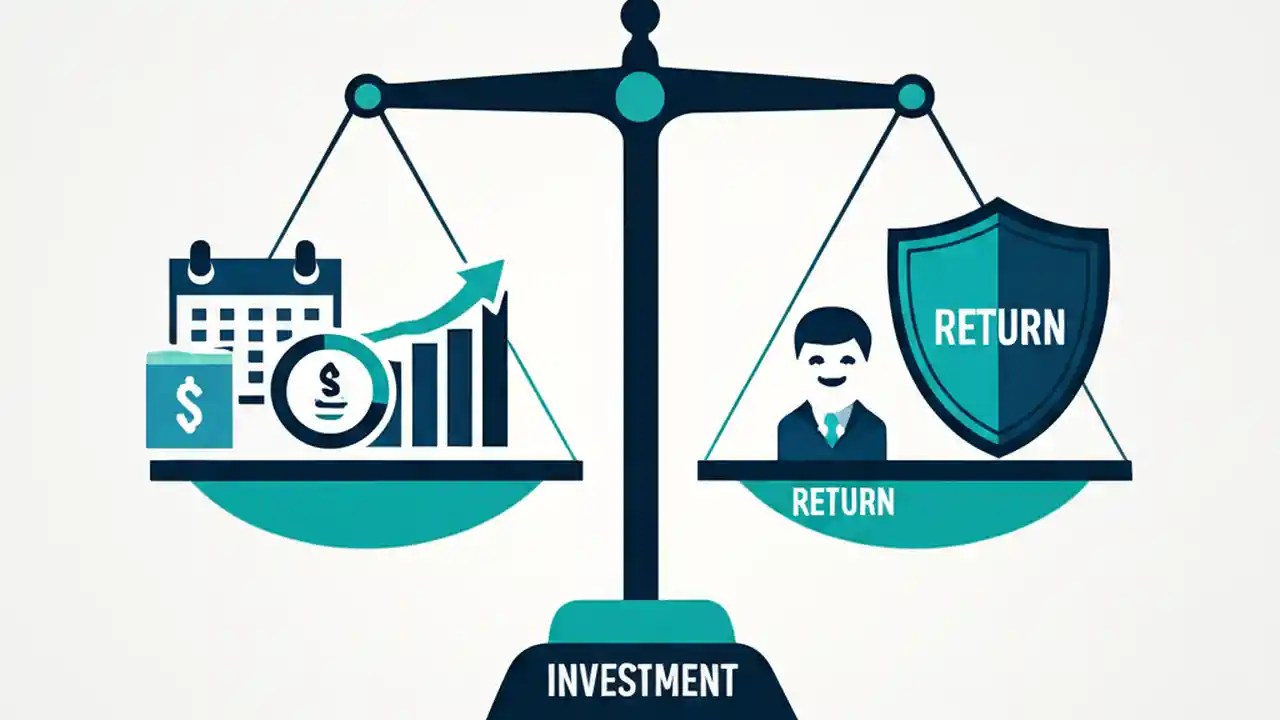 $
$
RETURN
RETURN
INVESTMENT