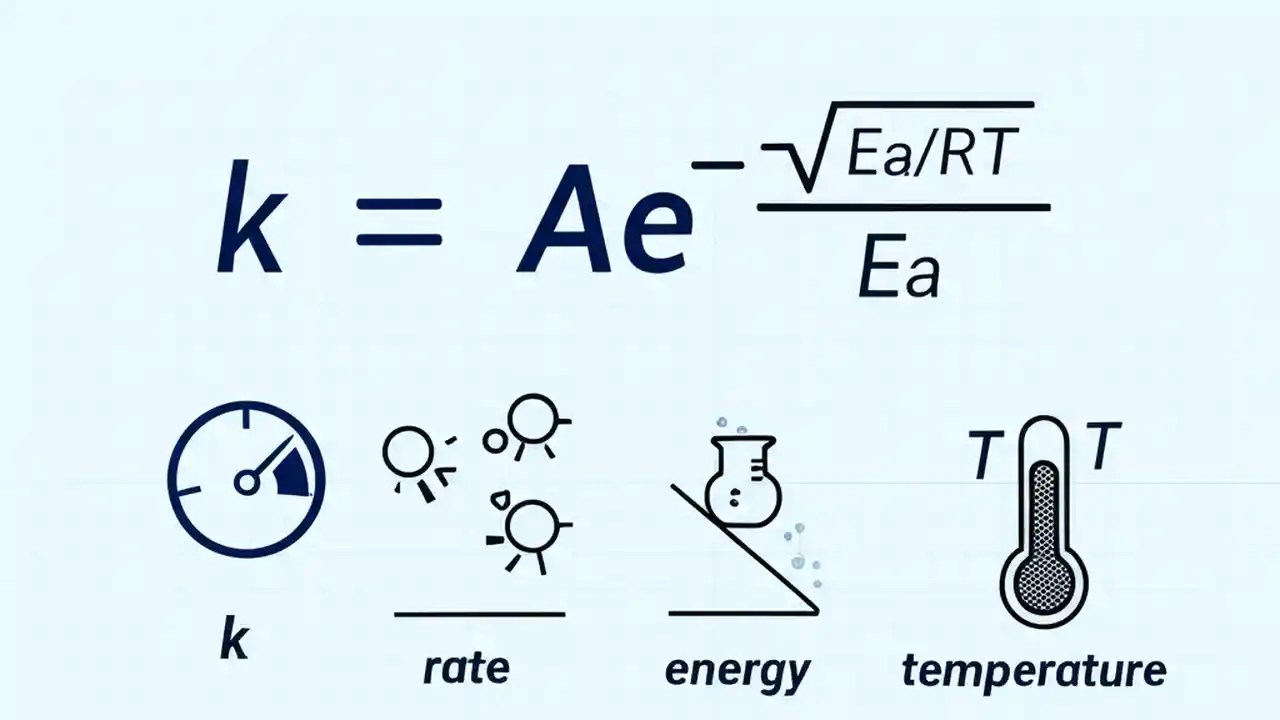 $k = Ae^{-\frac{\sqrt{Ea/RT}}{Ea}}$

k

rate

energy

T T

temperature