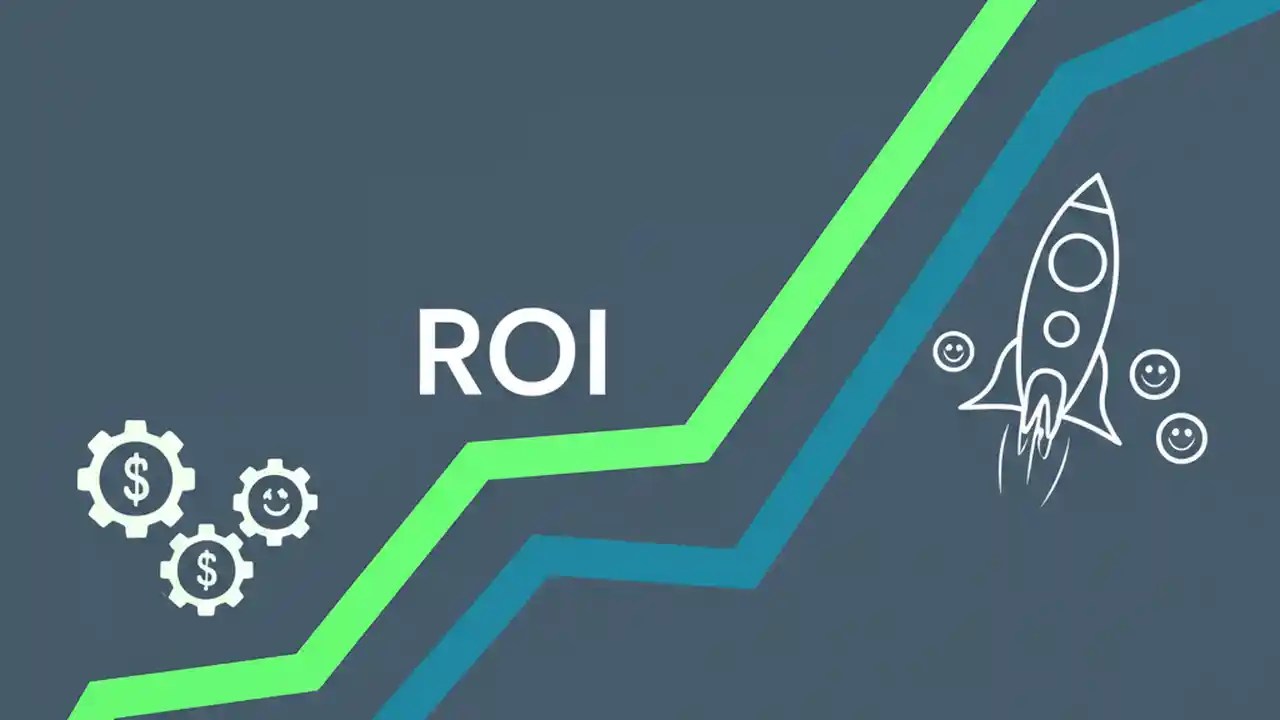 ROI

$

$