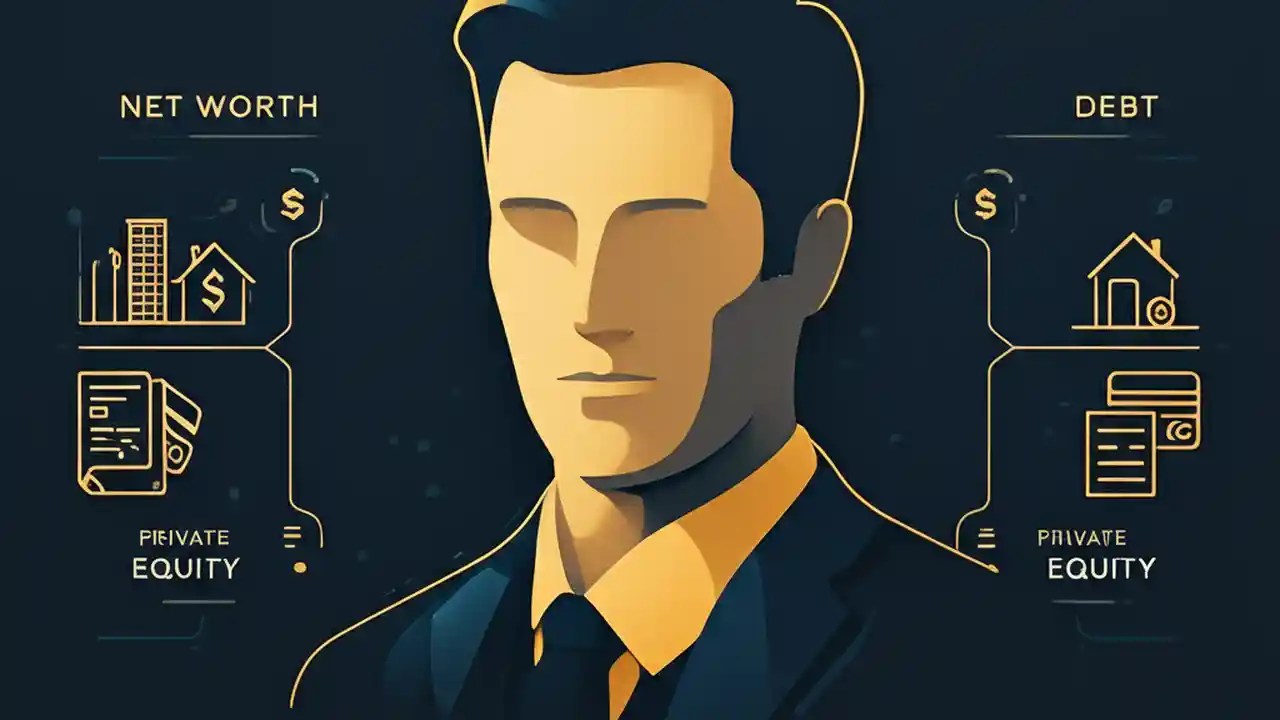 NET WORTH

$

$

PRIVATE
EQUITY

DEBT

$

PRIVATE
EQUITY