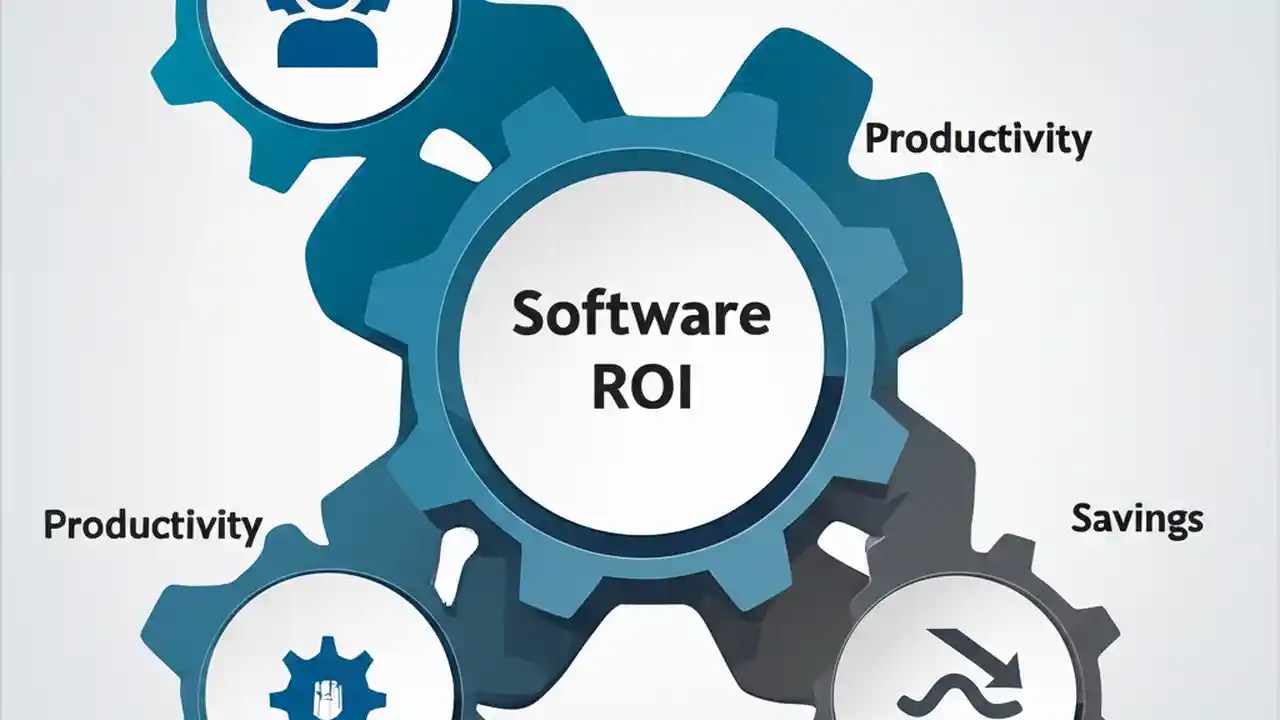 Productivity

Software ROI

Productivity

Savings