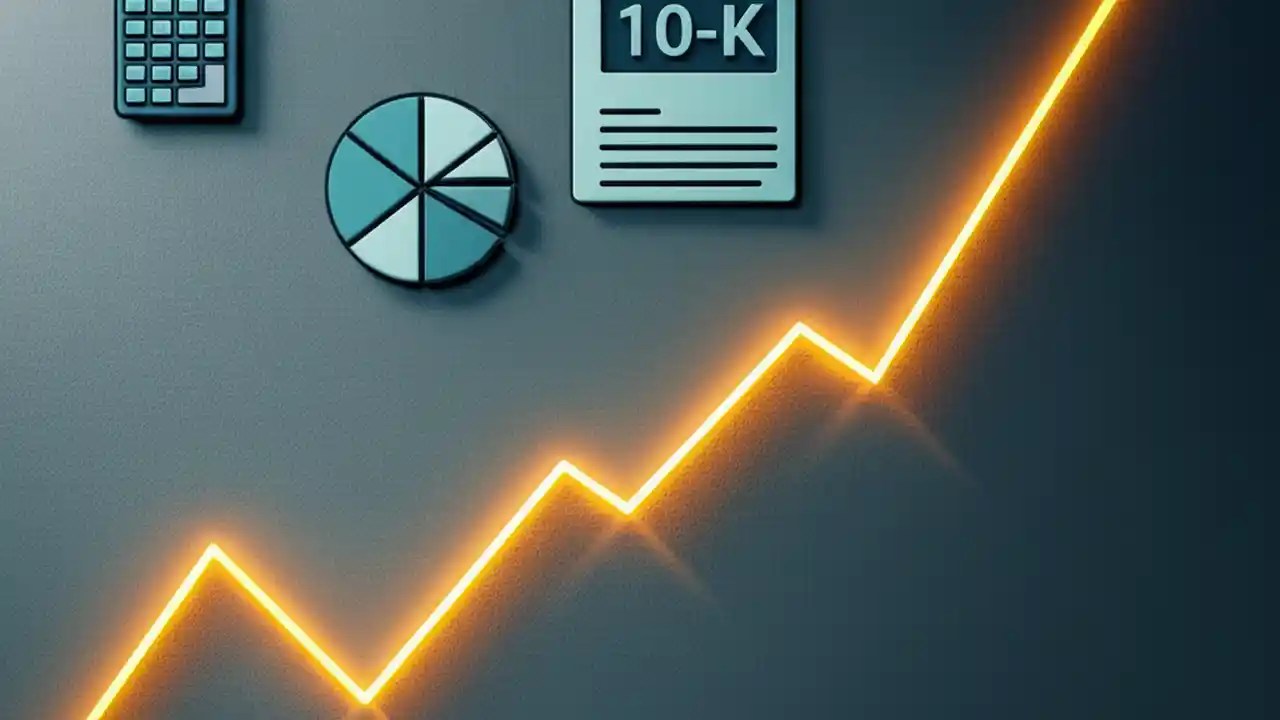 10-K