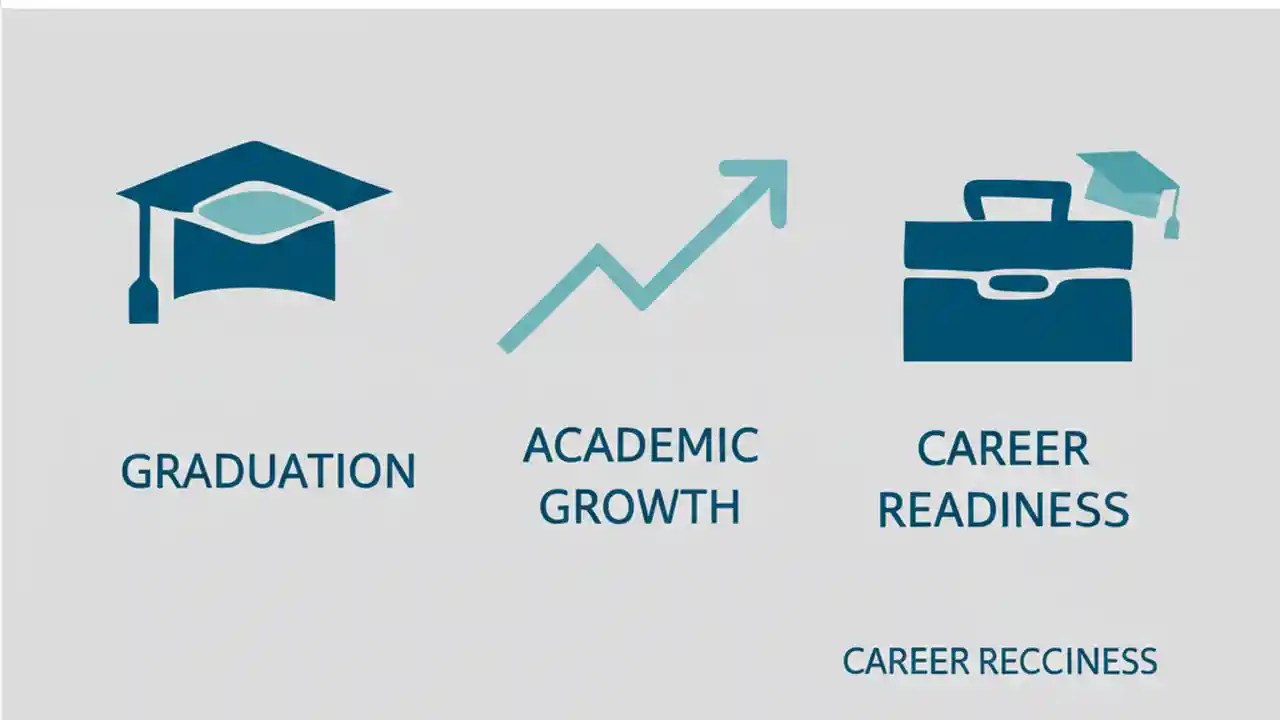 GRADUATION

ACADEMIC GROWTH

CAREER READINESS

CAREER RECCINESS