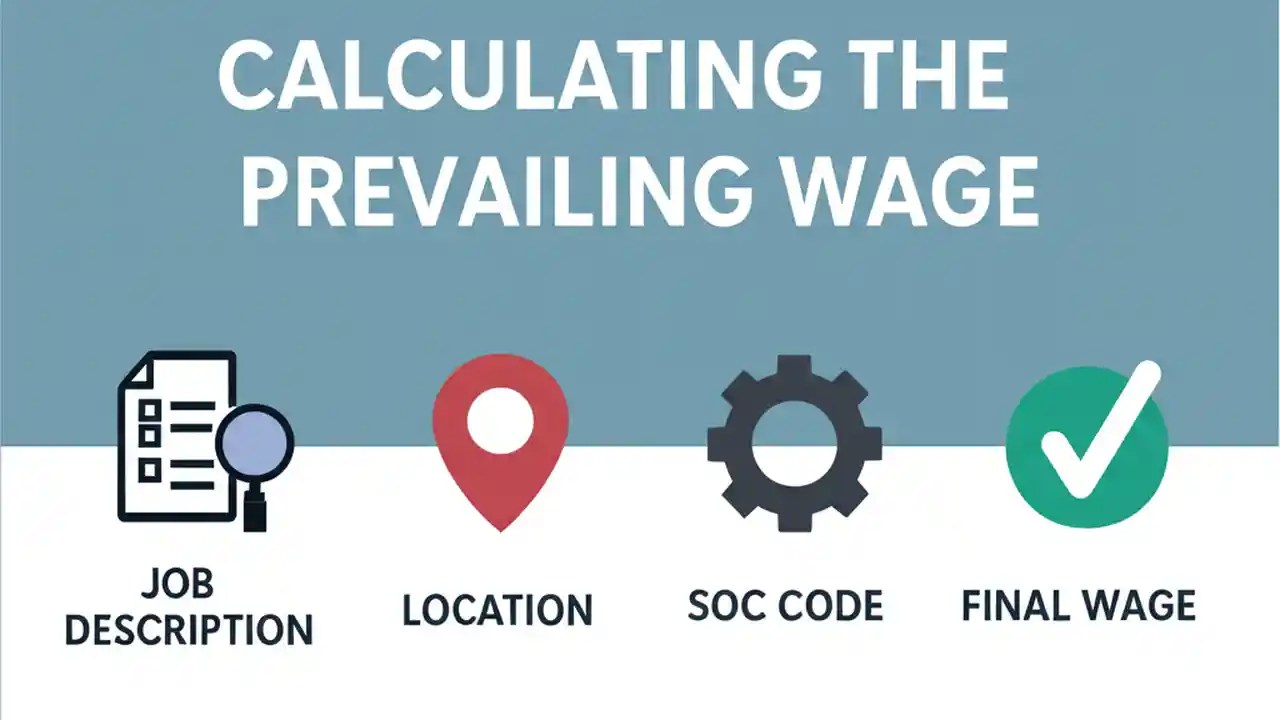 CALCULATING THE PREVAILING WAGE

JOB DESCRIPTION

LOCATION

SOC CODE

FINAL WAGE