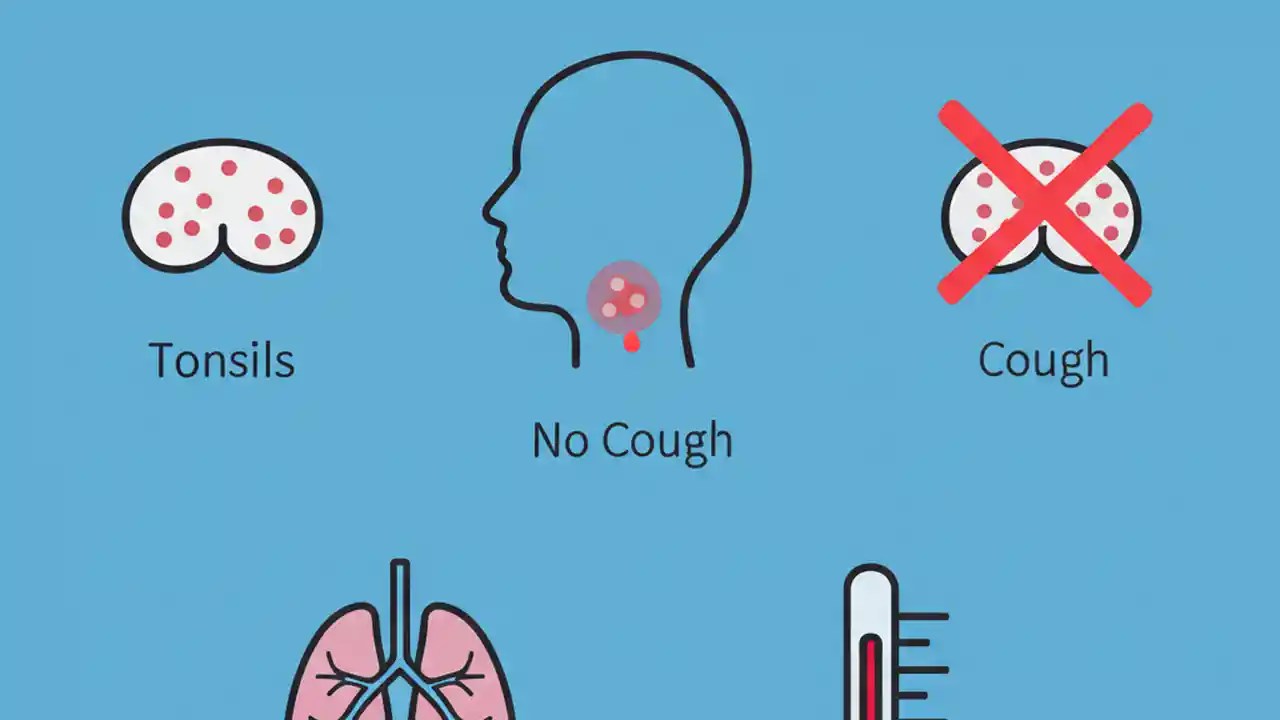 Tonsils

No Cough

Cough