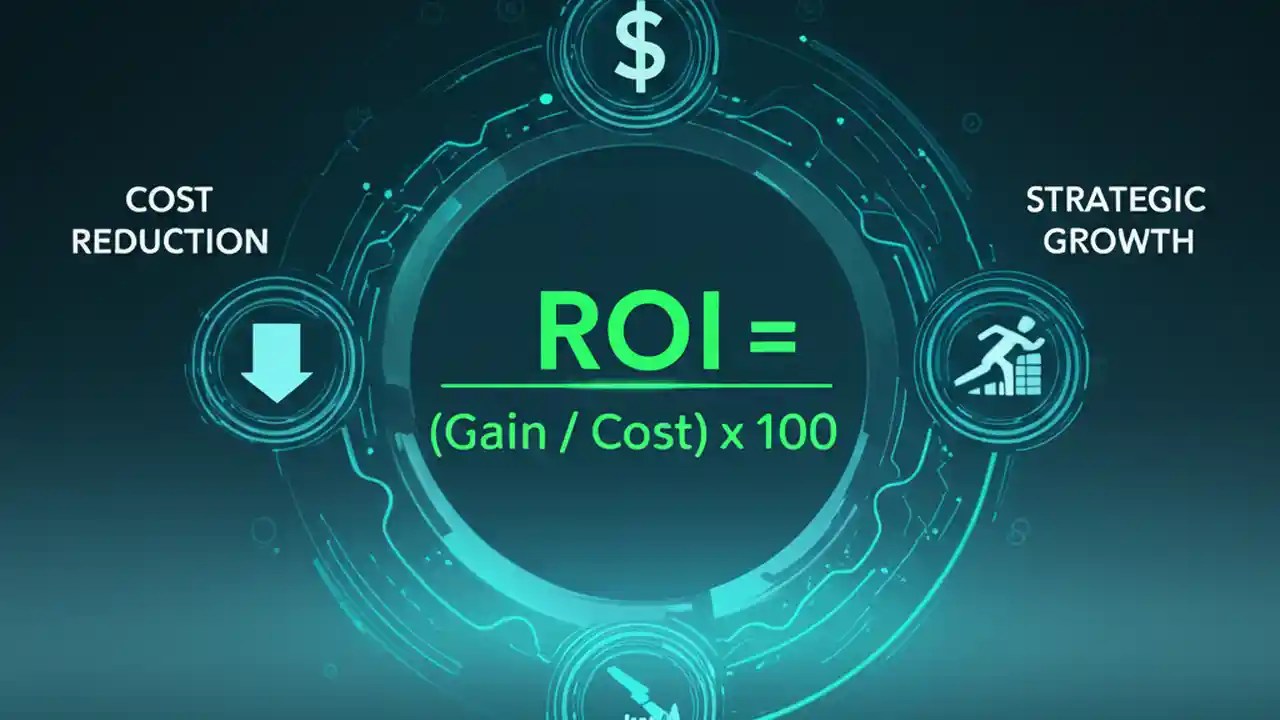 $

COST REDUCTION

STRATEGIC GROWTH

ROI =

(Gain / Cost) x 100