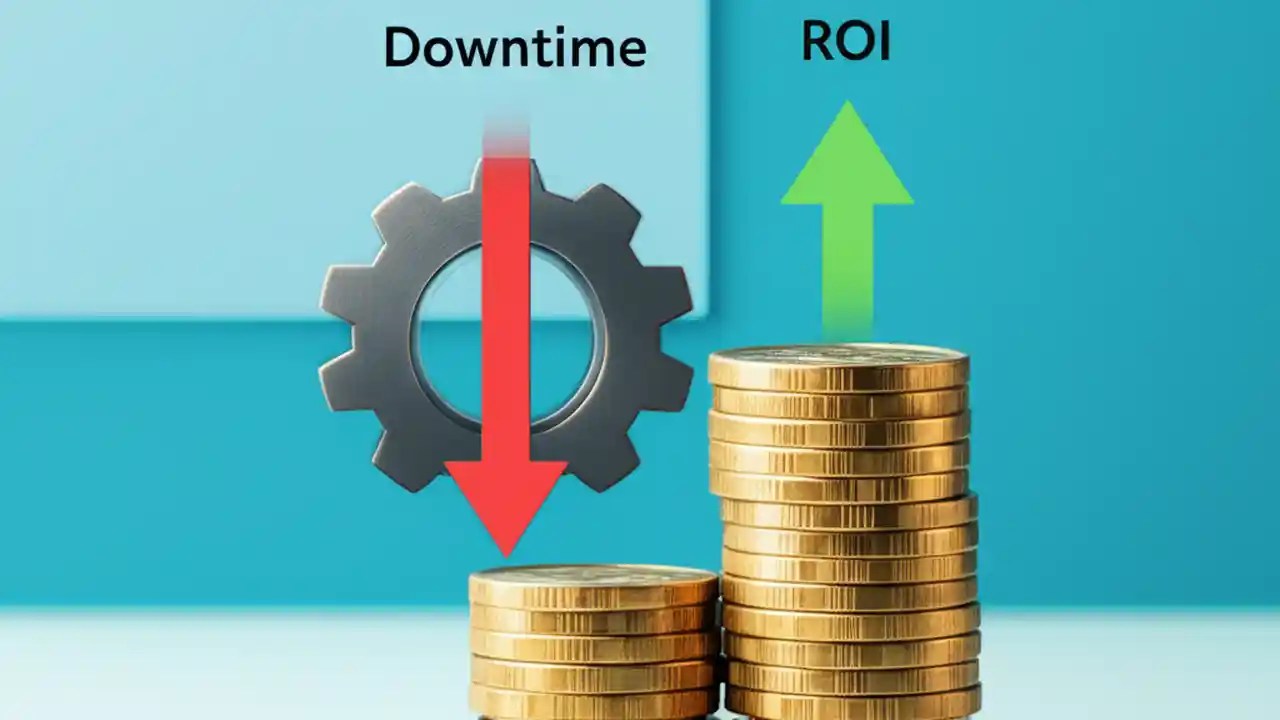 Downtime

ROI