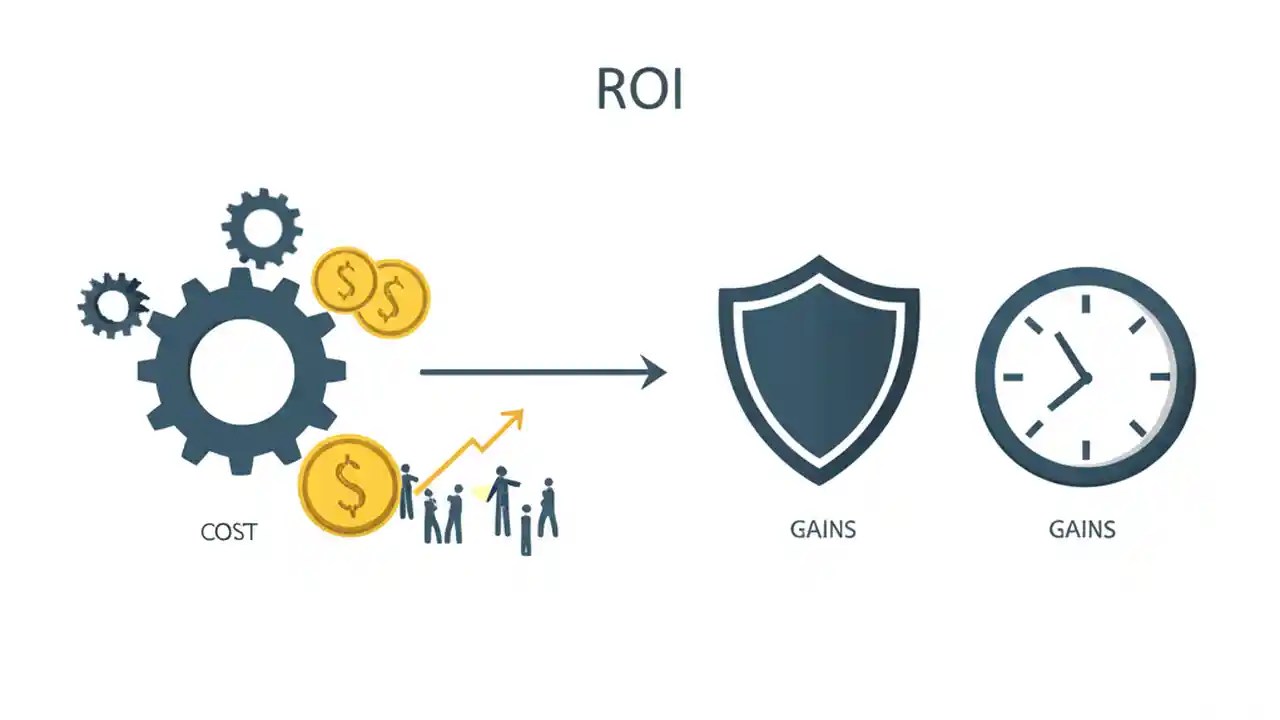 ROI

$

$

$

COST

GAINS

GAINS