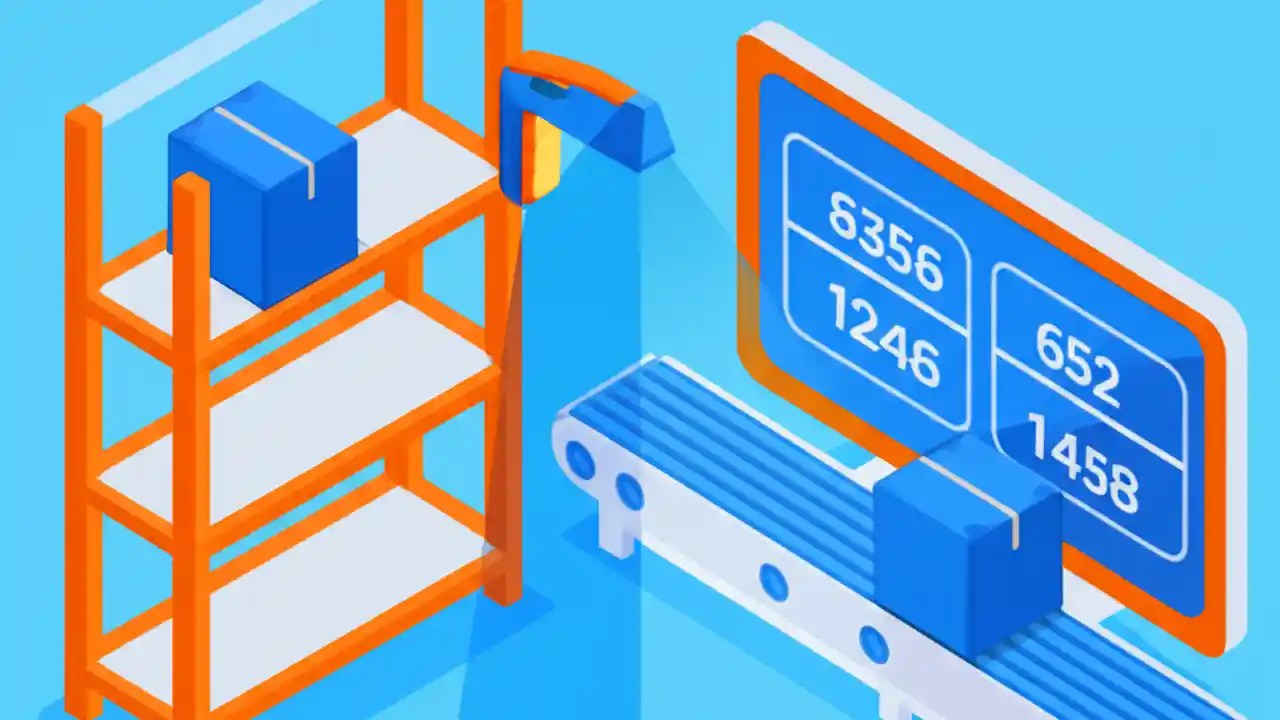 6356
1246
652
1458