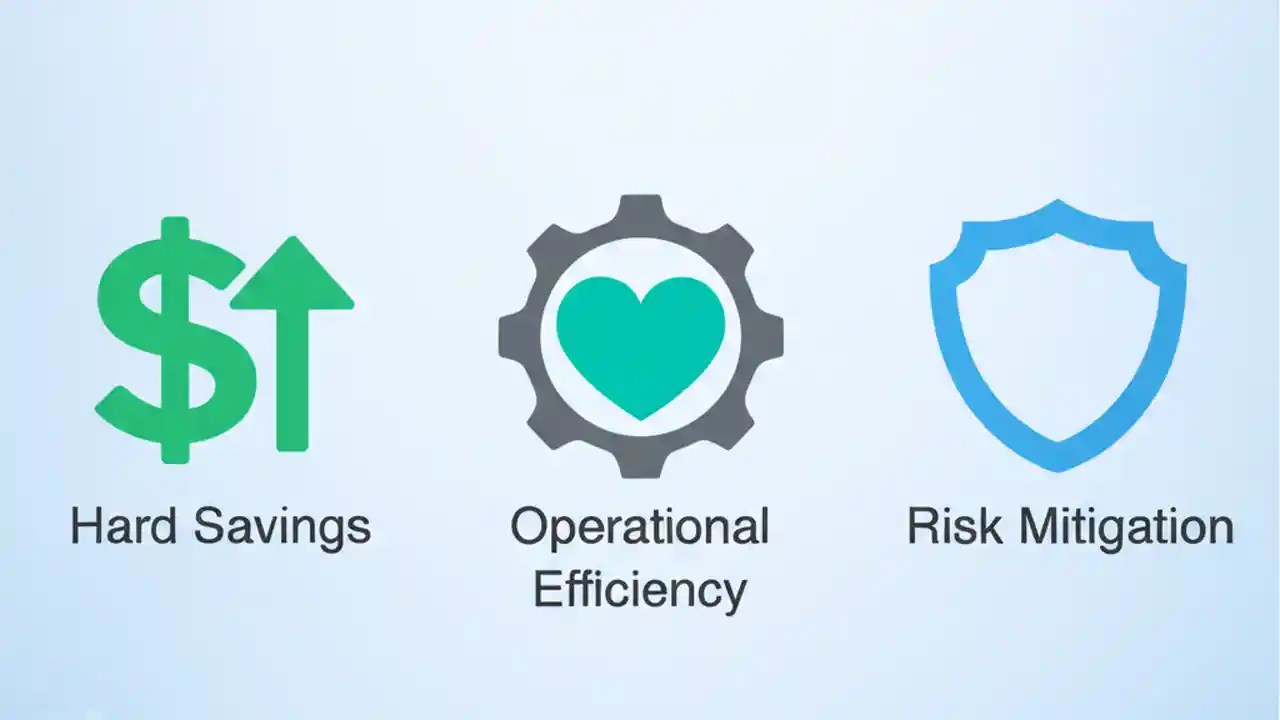 $

Hard Savings

Operational Efficiency

Risk Mitigation