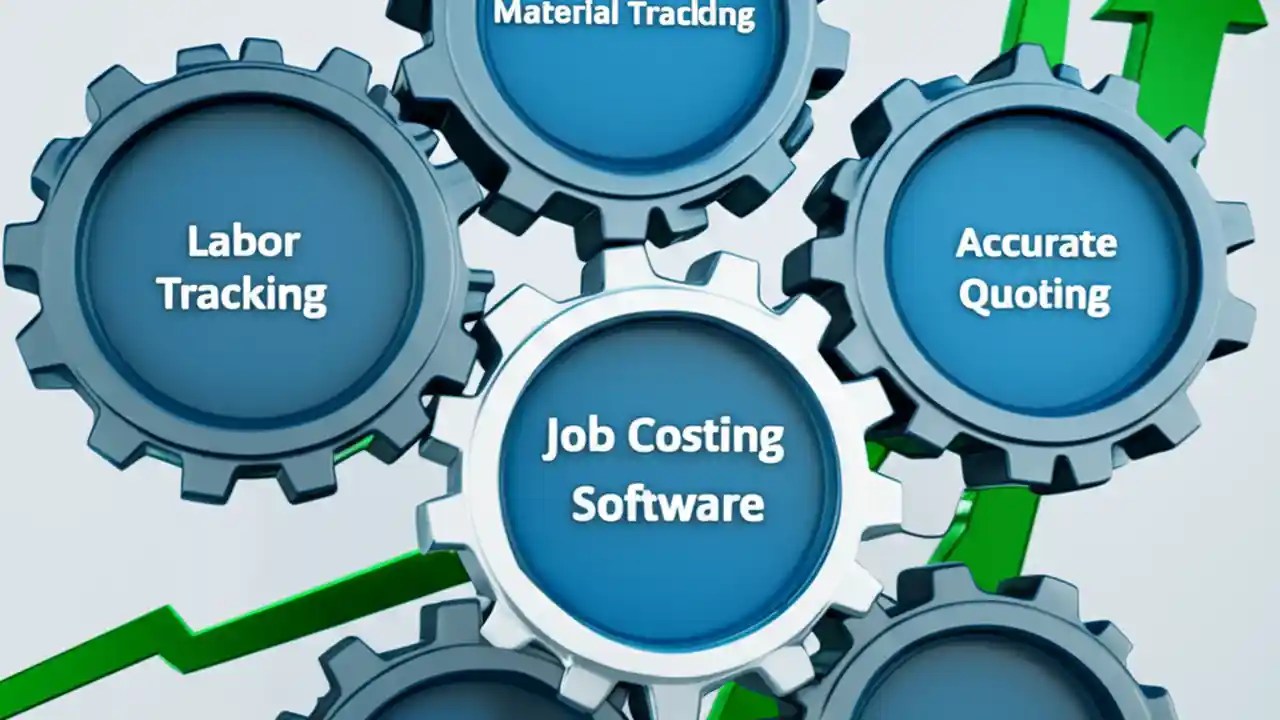 Material Tracidng

Labor Tracking

Accurate Quoting

Job Costing Software