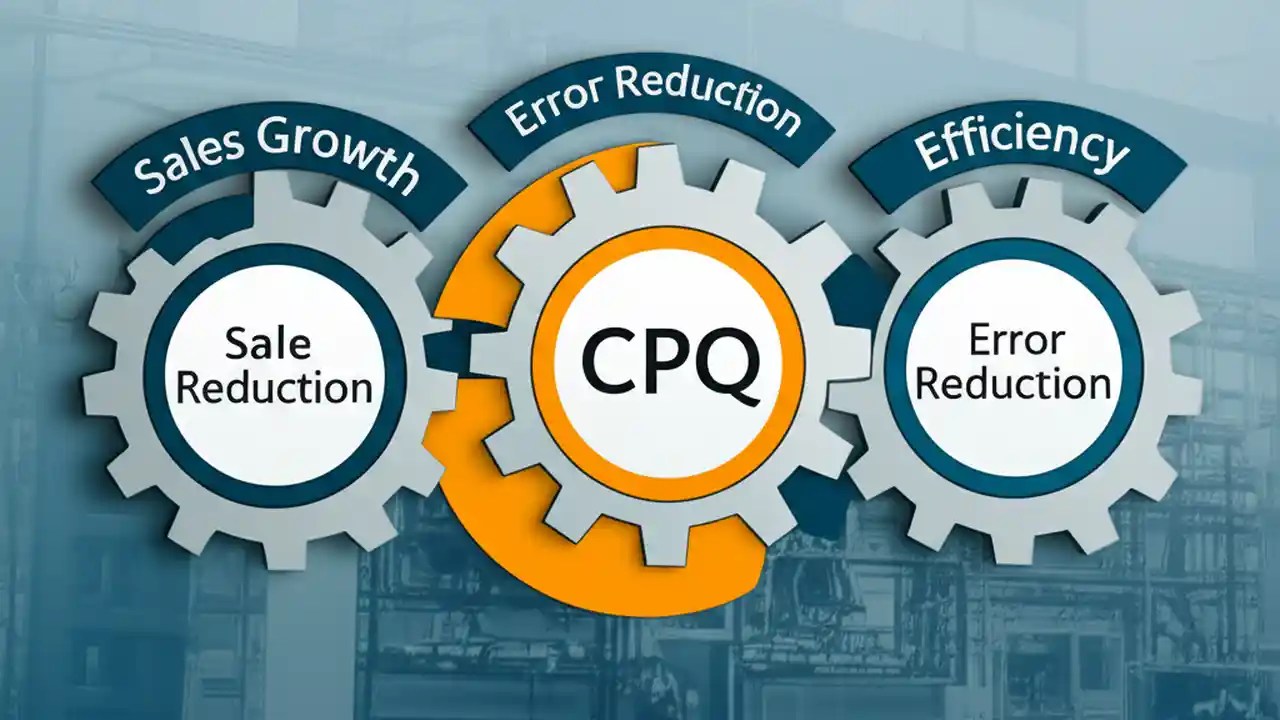 Sales Growth

Error Reduction

Efficiency

Sale Reduction

CPQ

Error Reduction