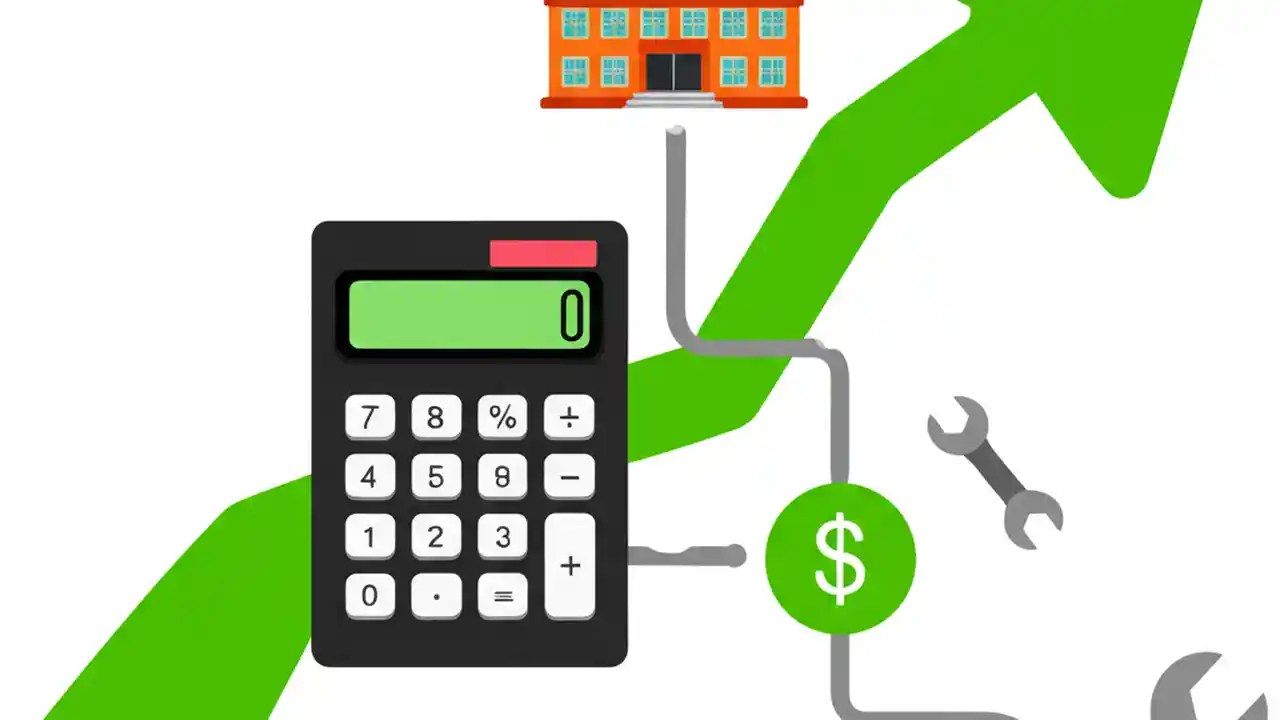 0
7 8 % ÷
4 5 8 −
1 2 3 +
0 . =
$