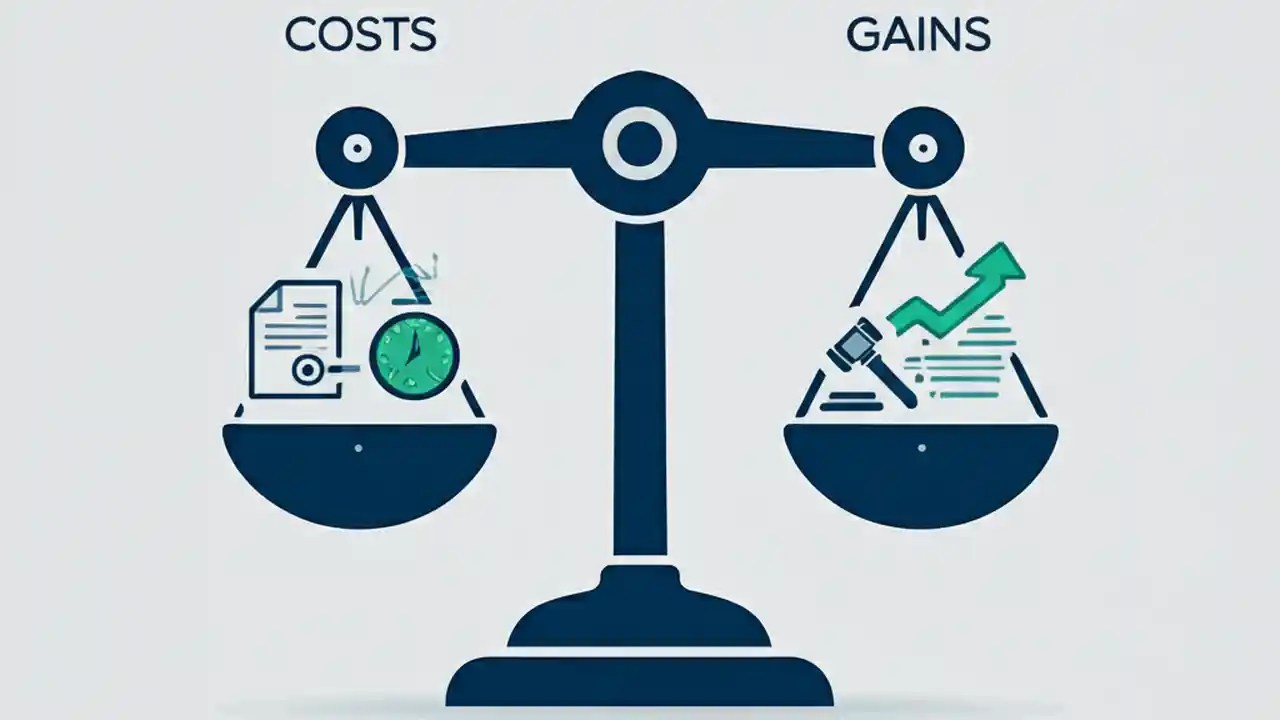 COSTS

GAINS