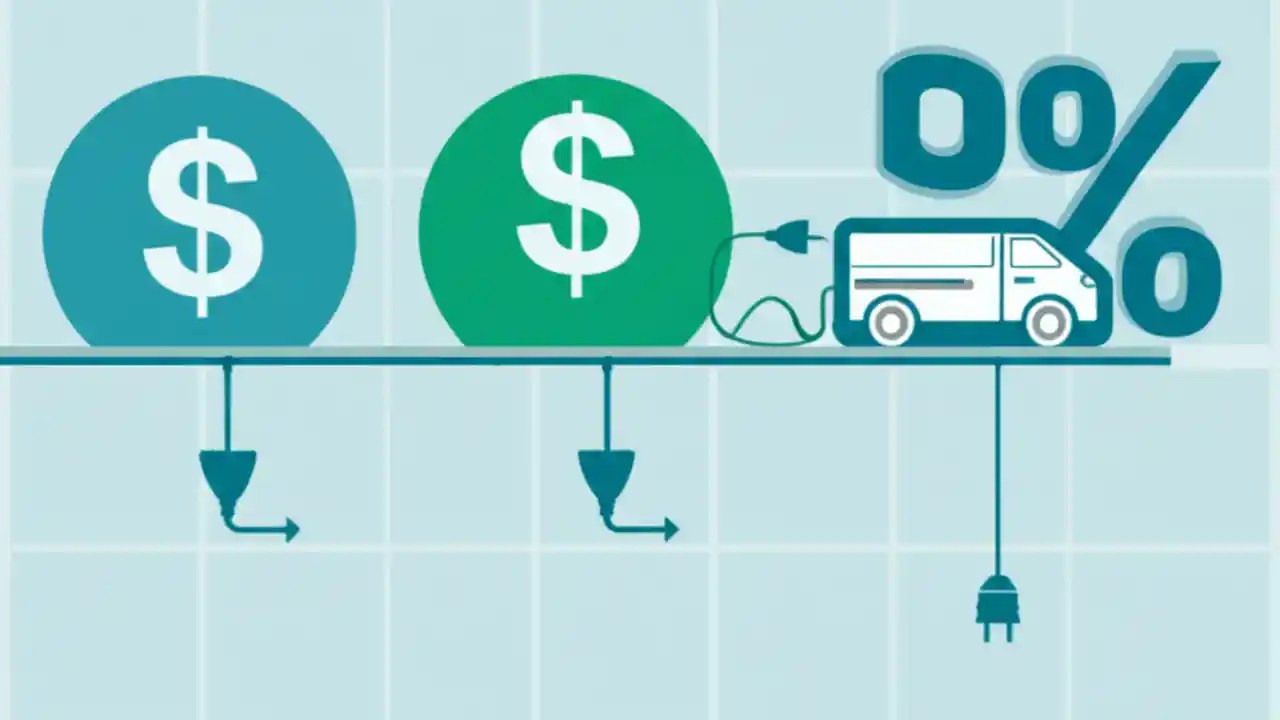 $
$
0%