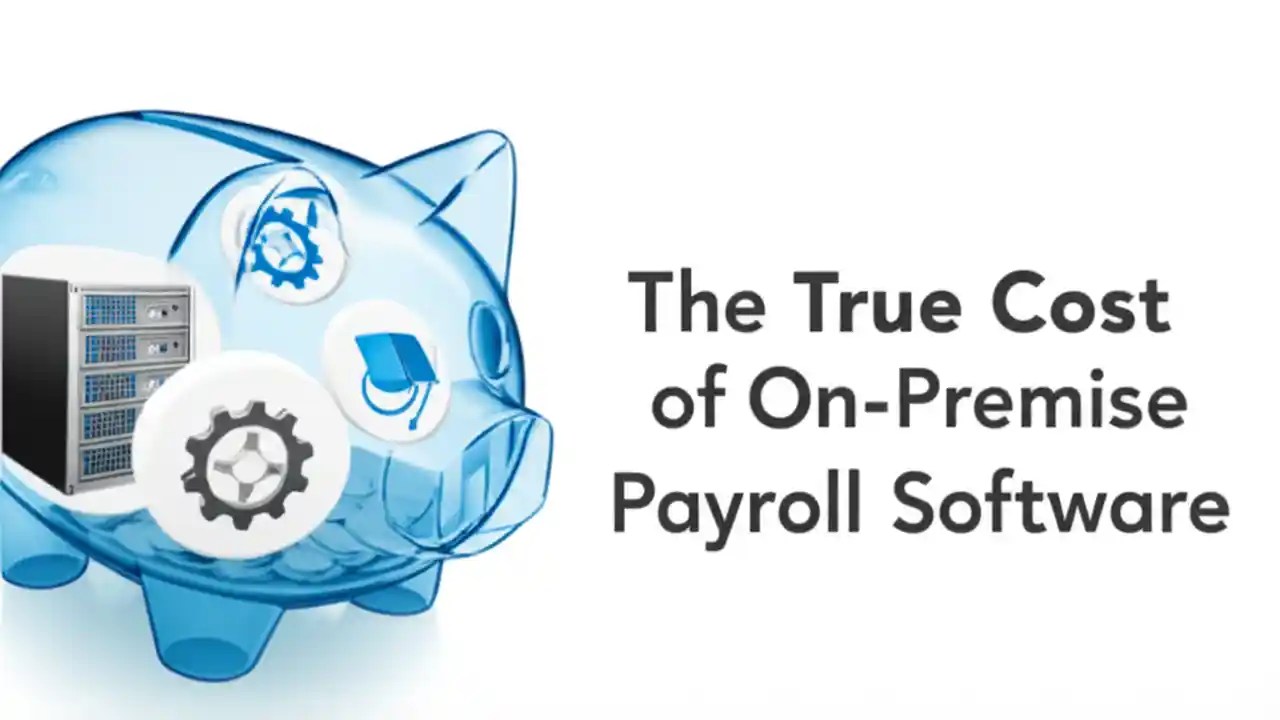 The True Cost of On-Premise Payroll Software