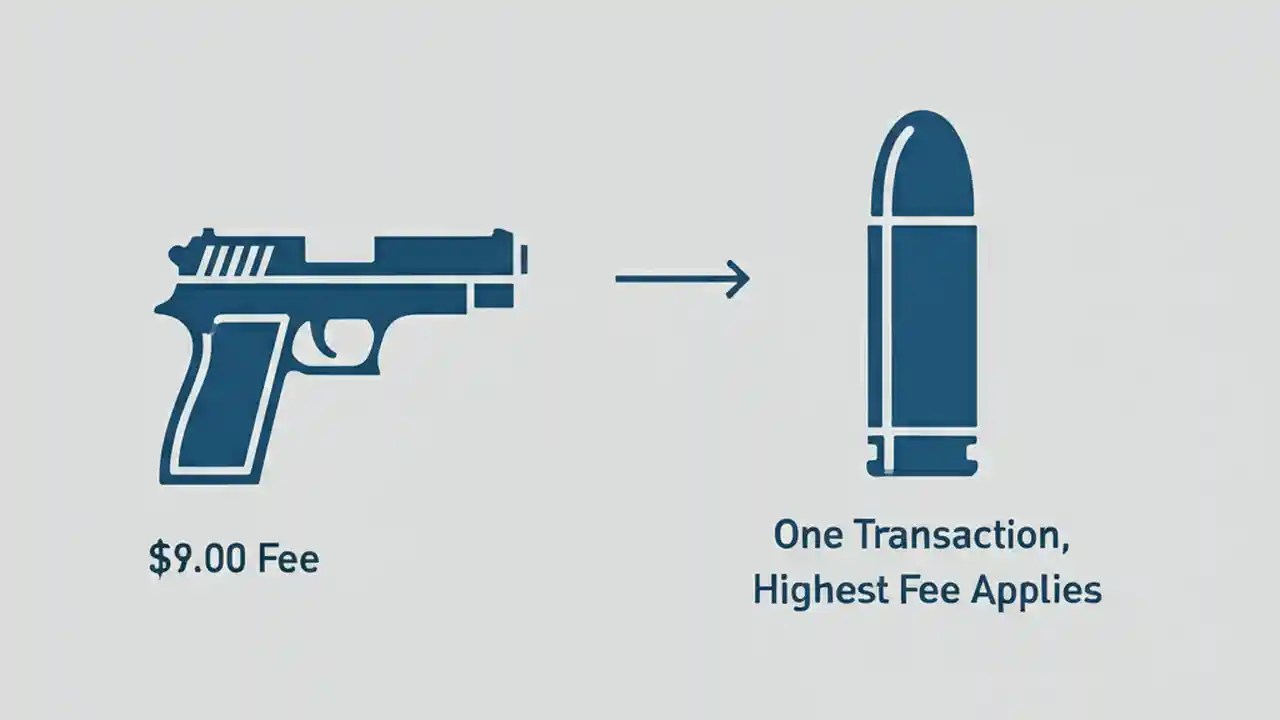 \$9.00 Fee

One Transaction, Highest Fee Applies