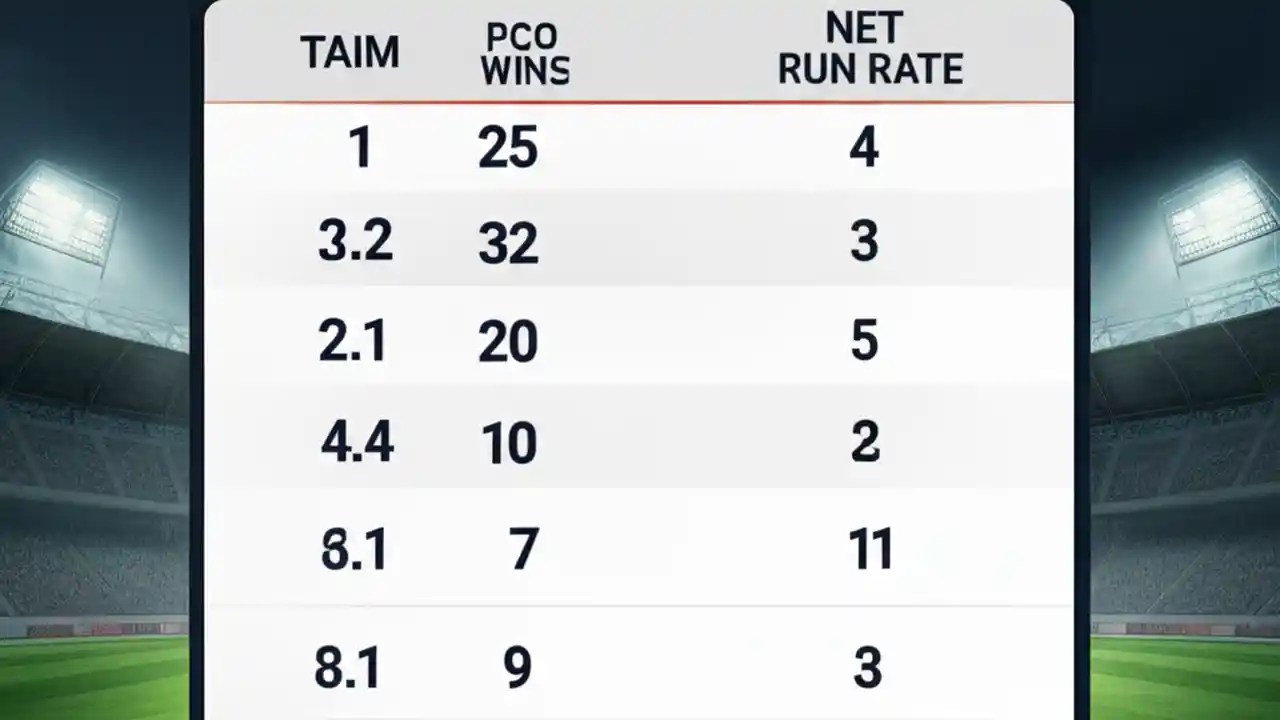 | TAIM | PCO WINS | NET RUN RATE |
|---|---|---|
| 1 | 25 | 4 |
| 3.2 | 32 | 3 |
| 2.1 | 20 | 5 |
| 4.4 | 10 | 2 |
| 8.1 | 7 | 11 |
| 8.1 | 9 | 3 |