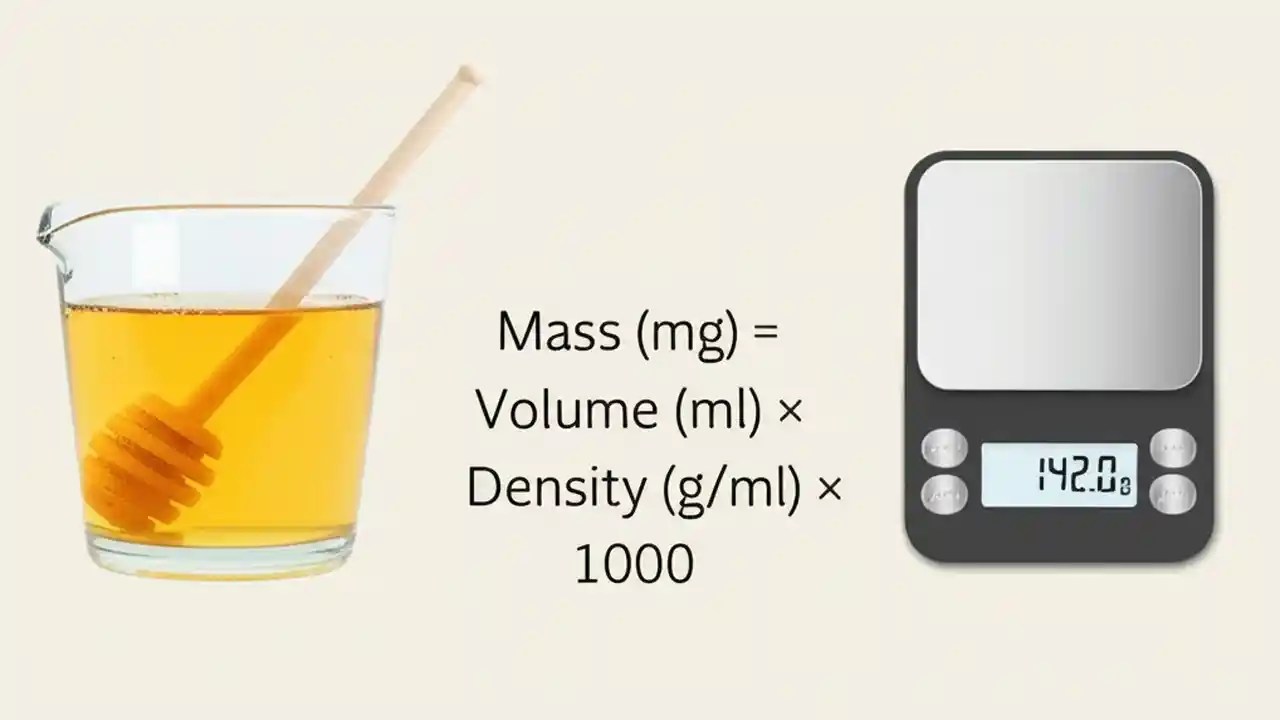 Mass (mg) = Volume (ml) × Density (g/ml) × 1000

142.0g