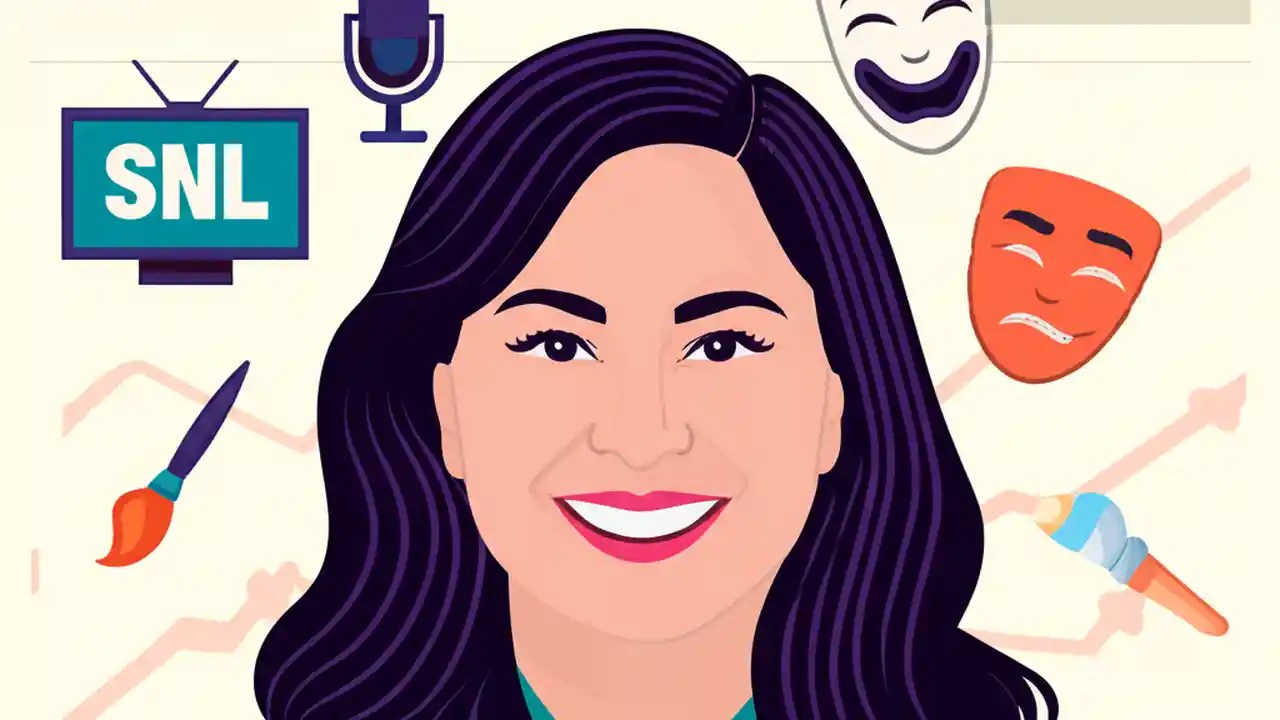 SNL