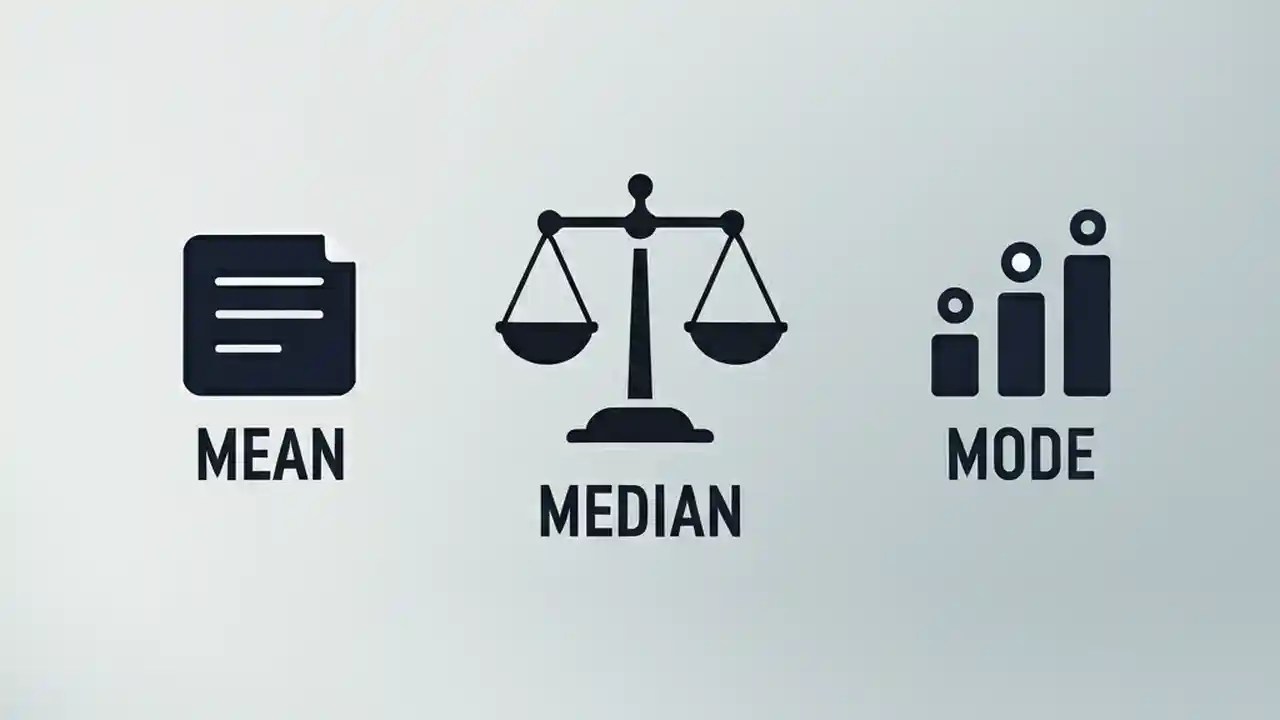 MEAN

MEDIAN

MODE