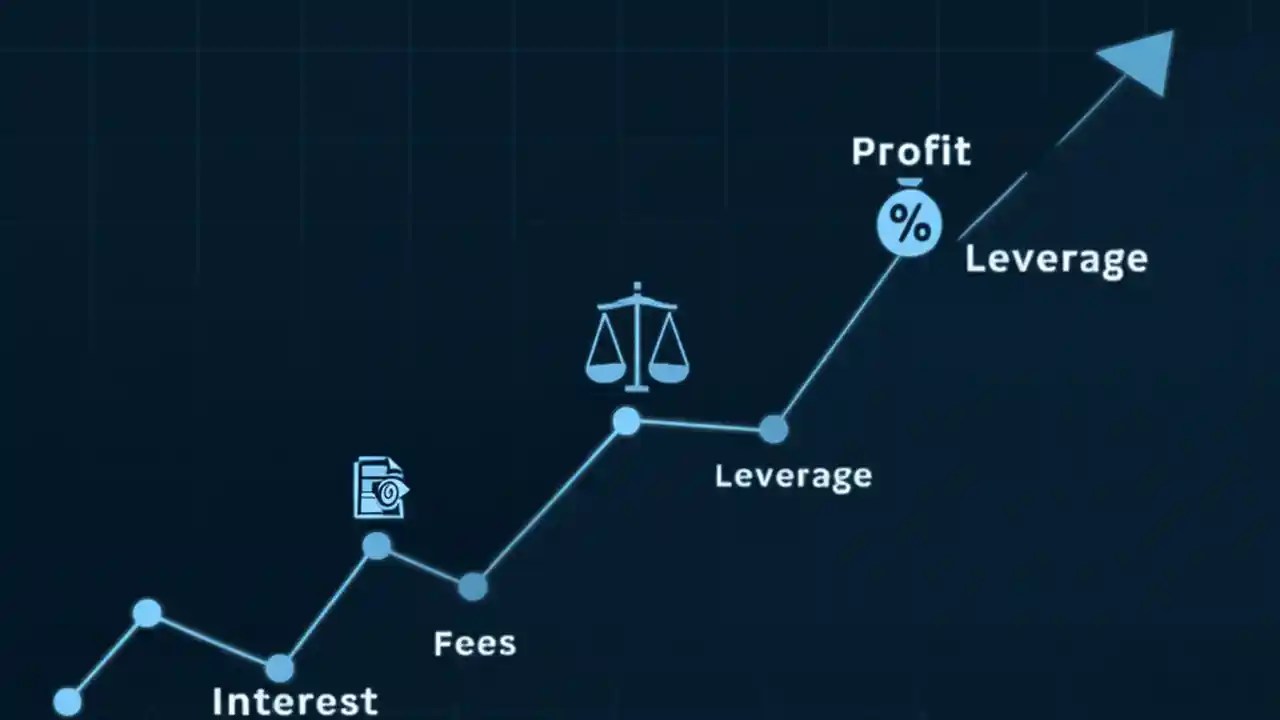 Profit
%
Leverage
Leverage
Fees
Interest