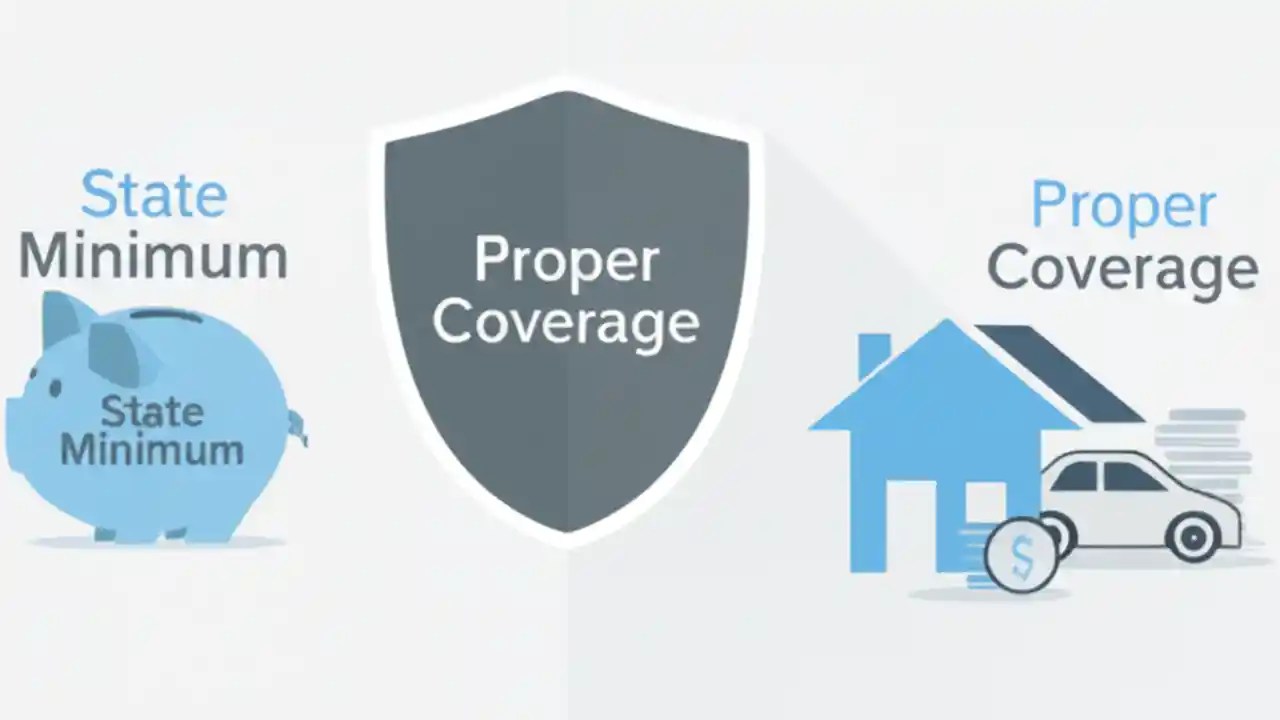 State Minimum

State Minimum

Proper Coverage

Proper Coverage

$