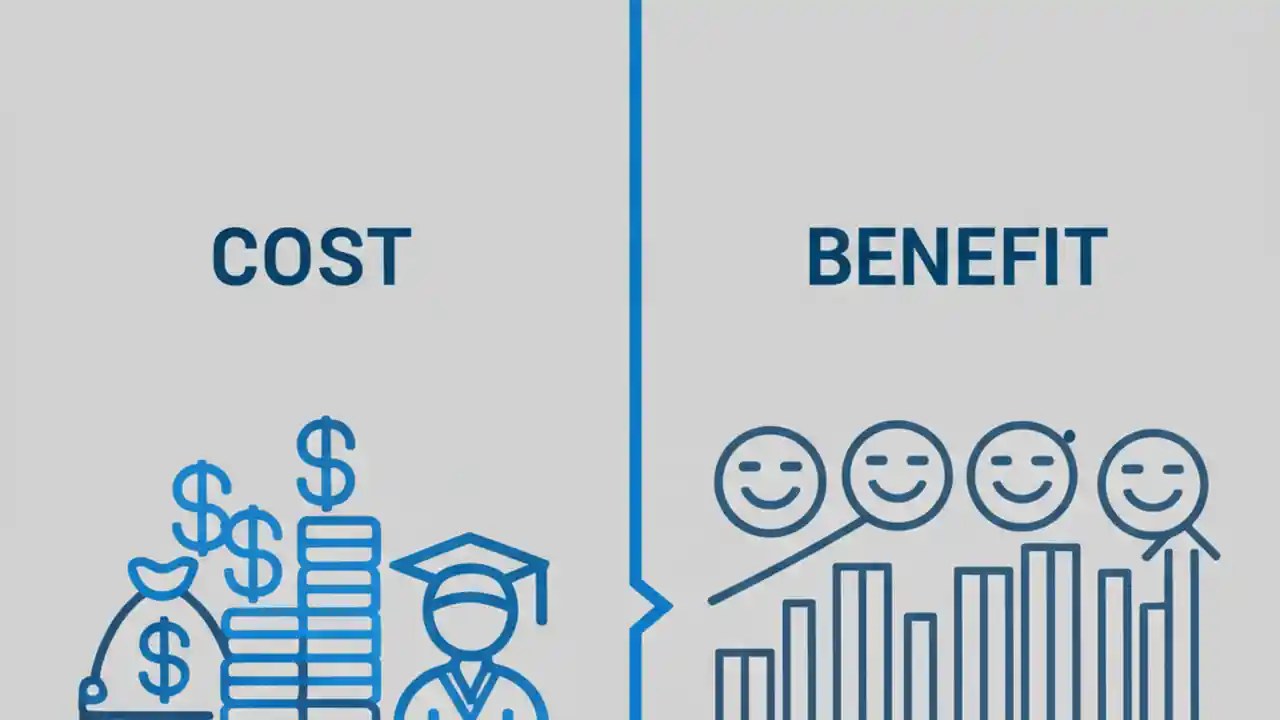 COST

BENEFIT

$

$

$

$