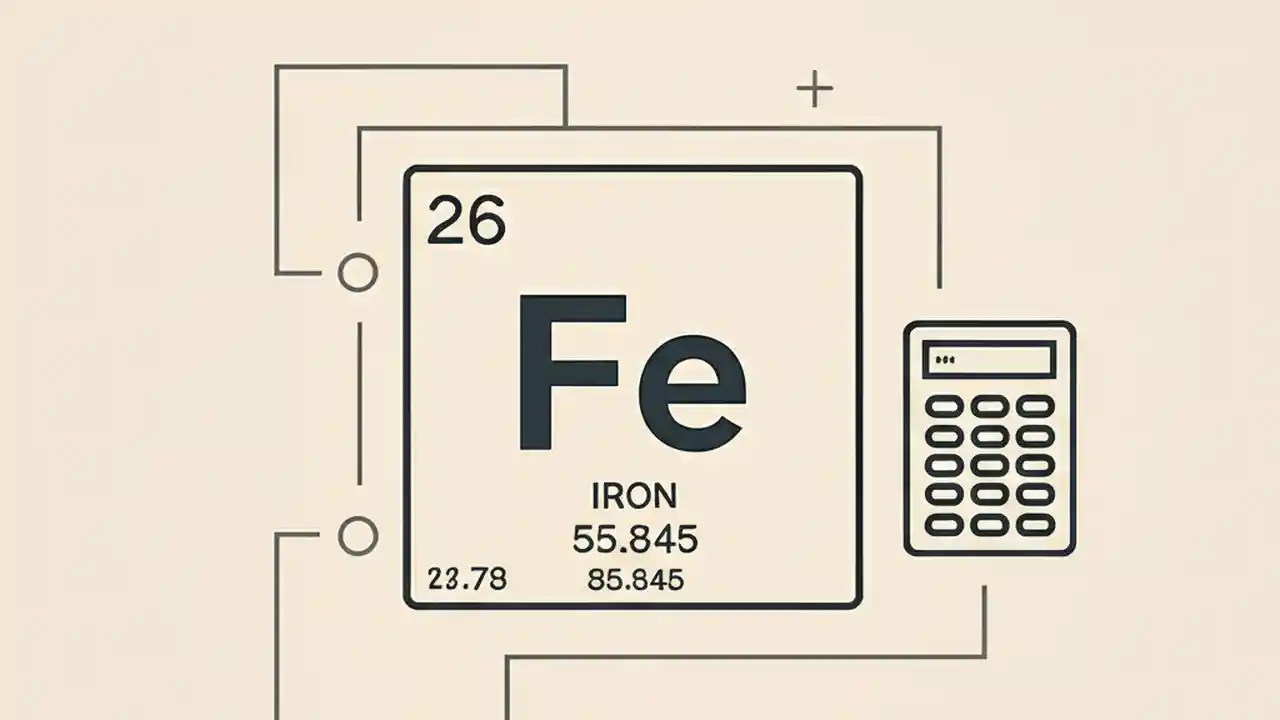 +

26

Fe

IRON

55.845

23.78

85.845