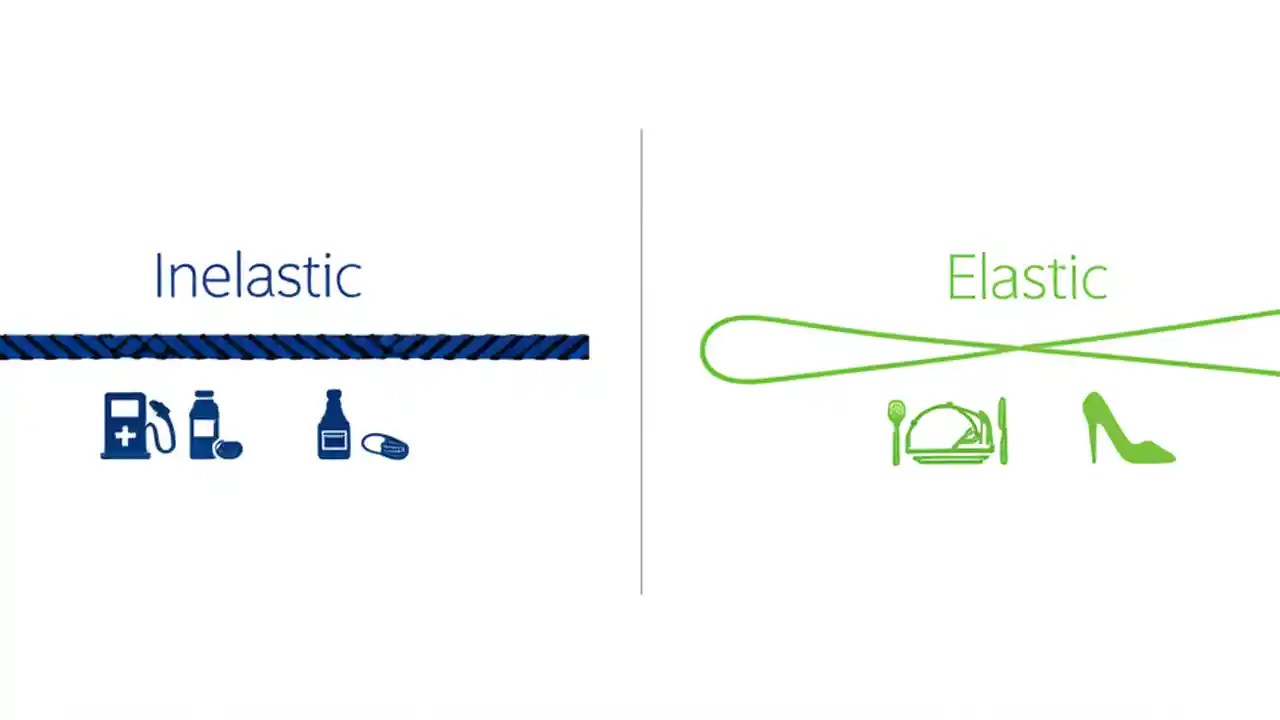 Inelastic

Elastic