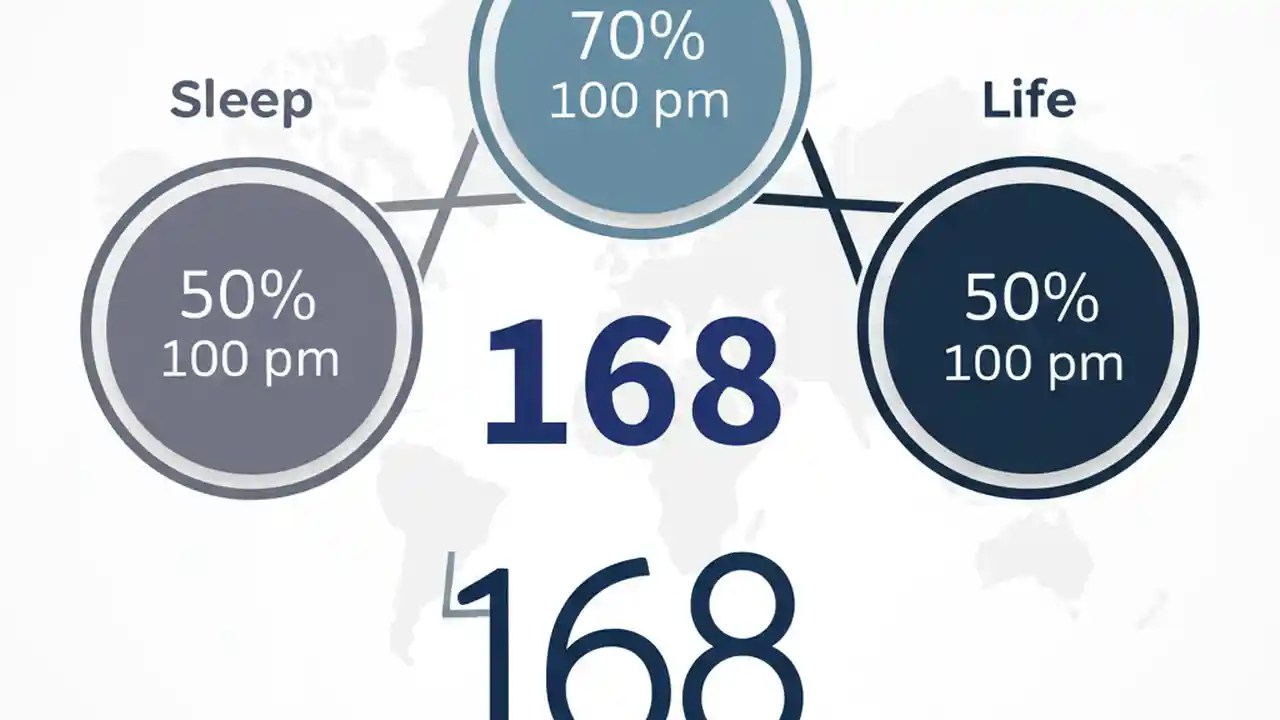 70%
100 pm

Sleep

Life

50%
100 pm

168

50%
100 pm

168