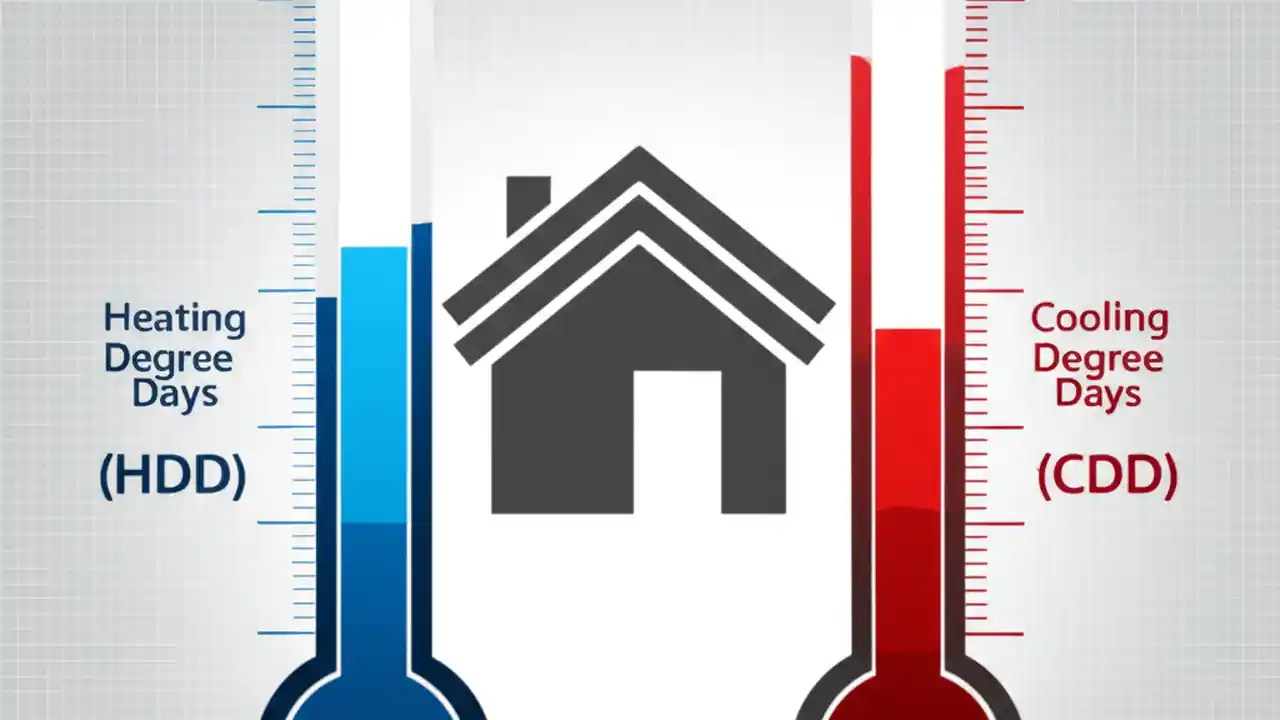 Heating Degree Days

(HDD)

Cooling Degree Days

(CDD)