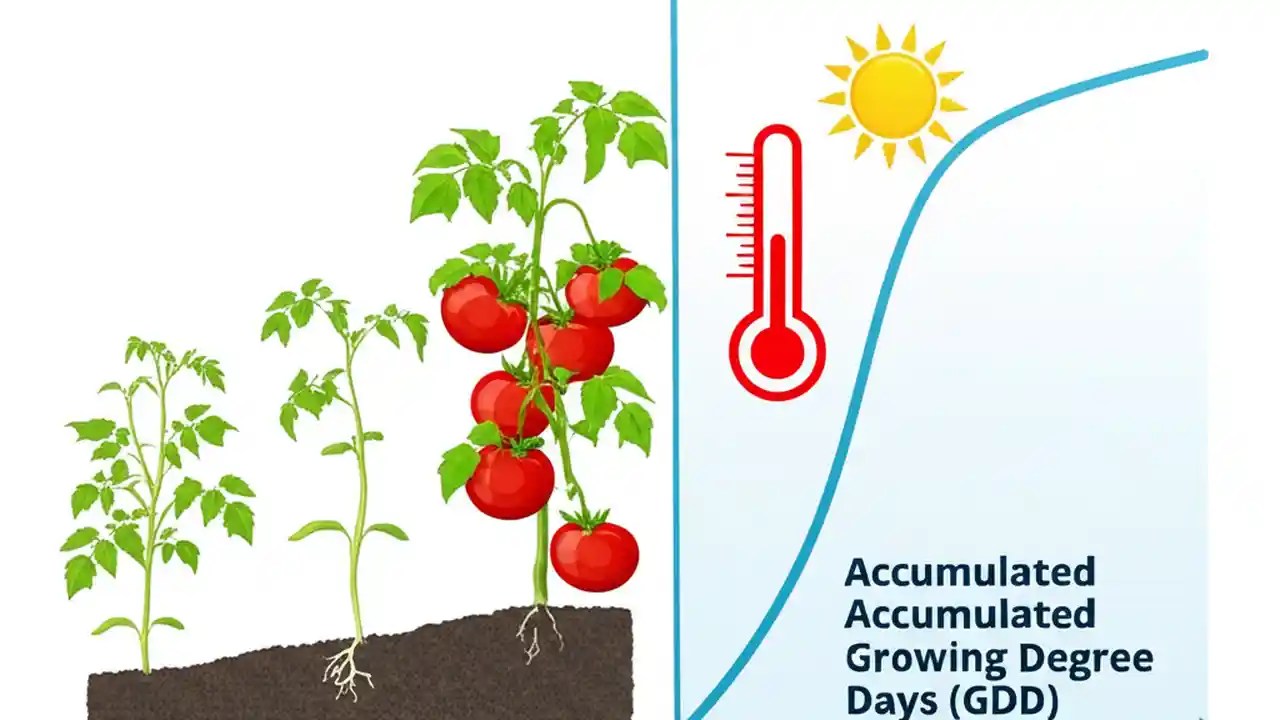 Accumulated
Accumulated
Growing Degree
Days (GDD)