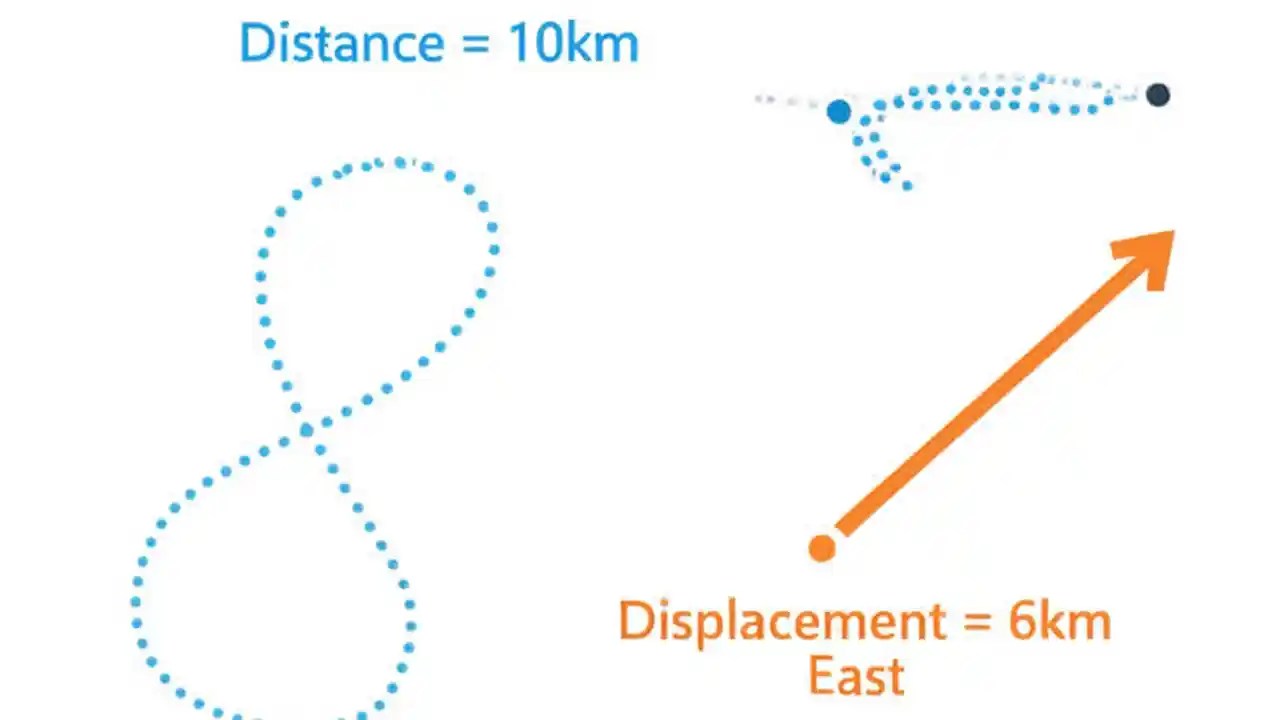 Distance = 10km

Displacement = 6km
East