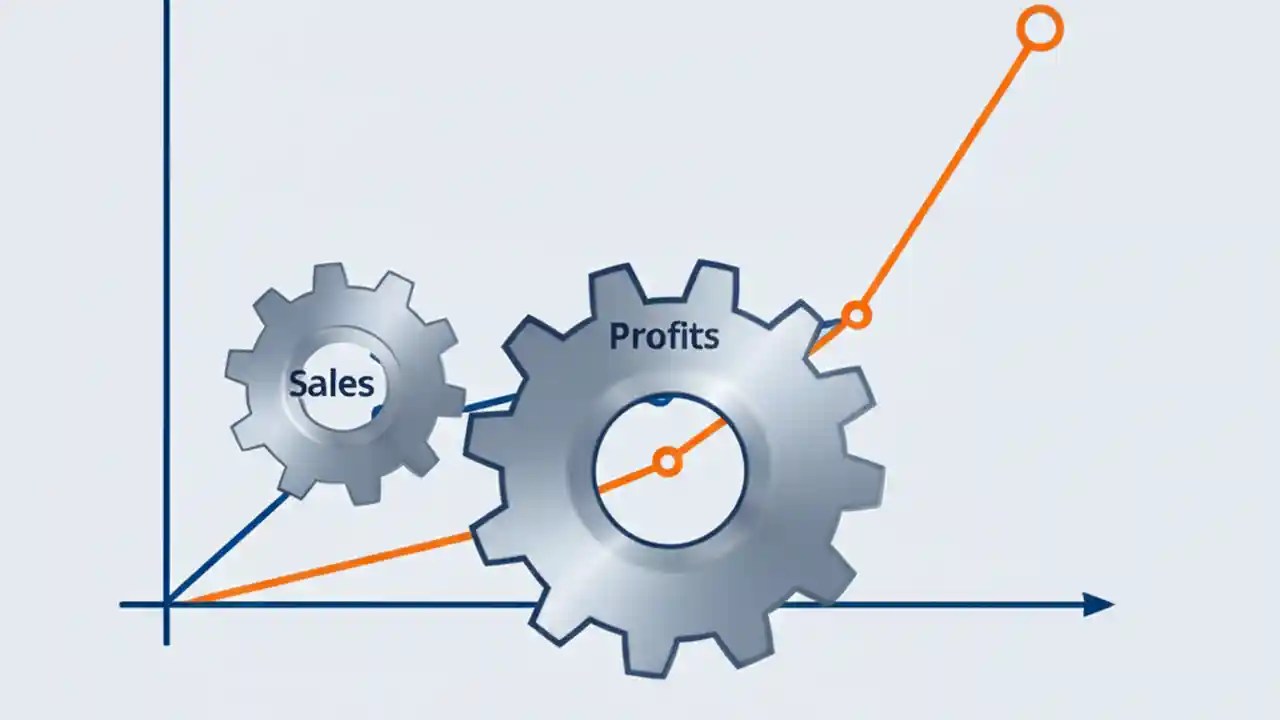 Sales

Profits