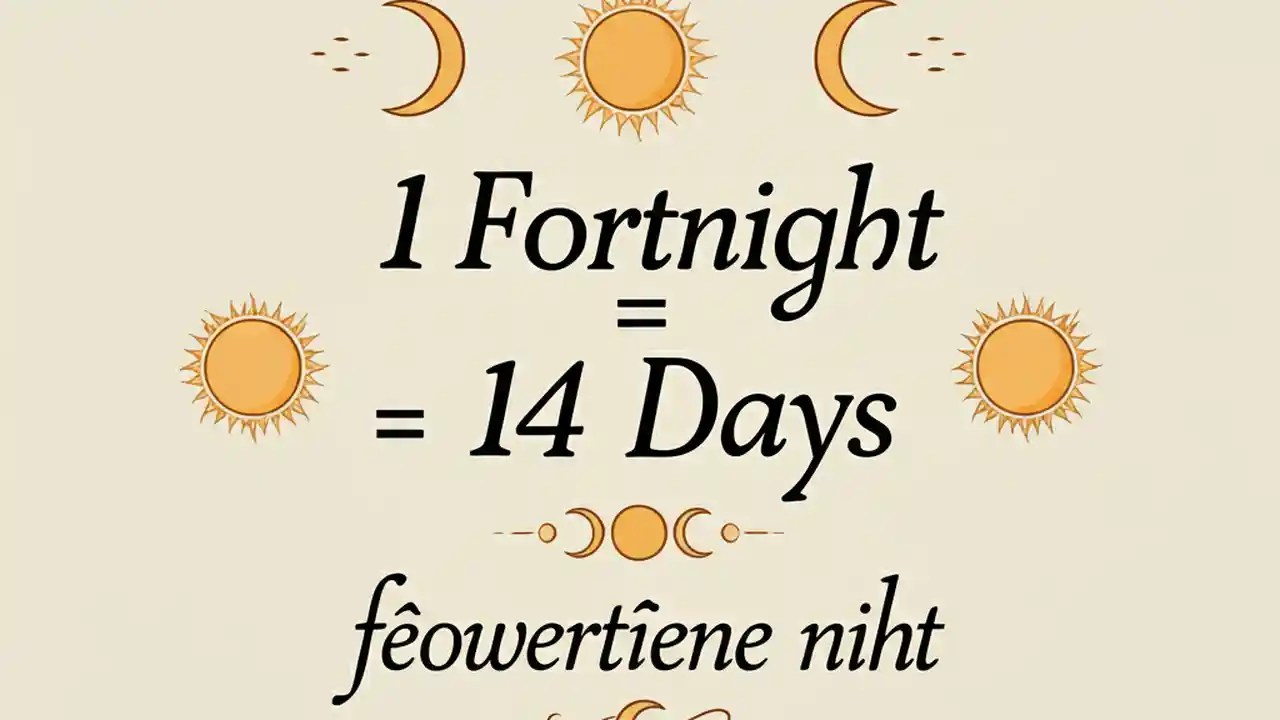 1 Fortnight
=
= 14 Days

fêowertîene niht