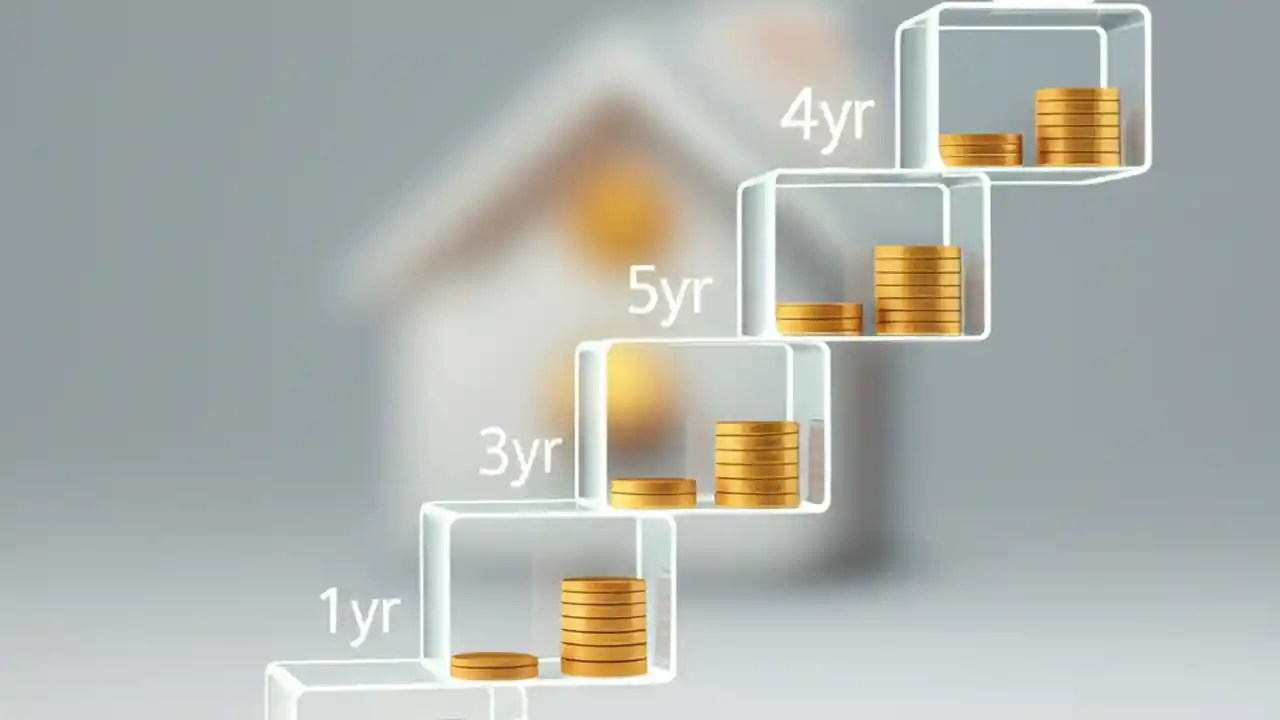 4yr

5yr

3yr

1yr