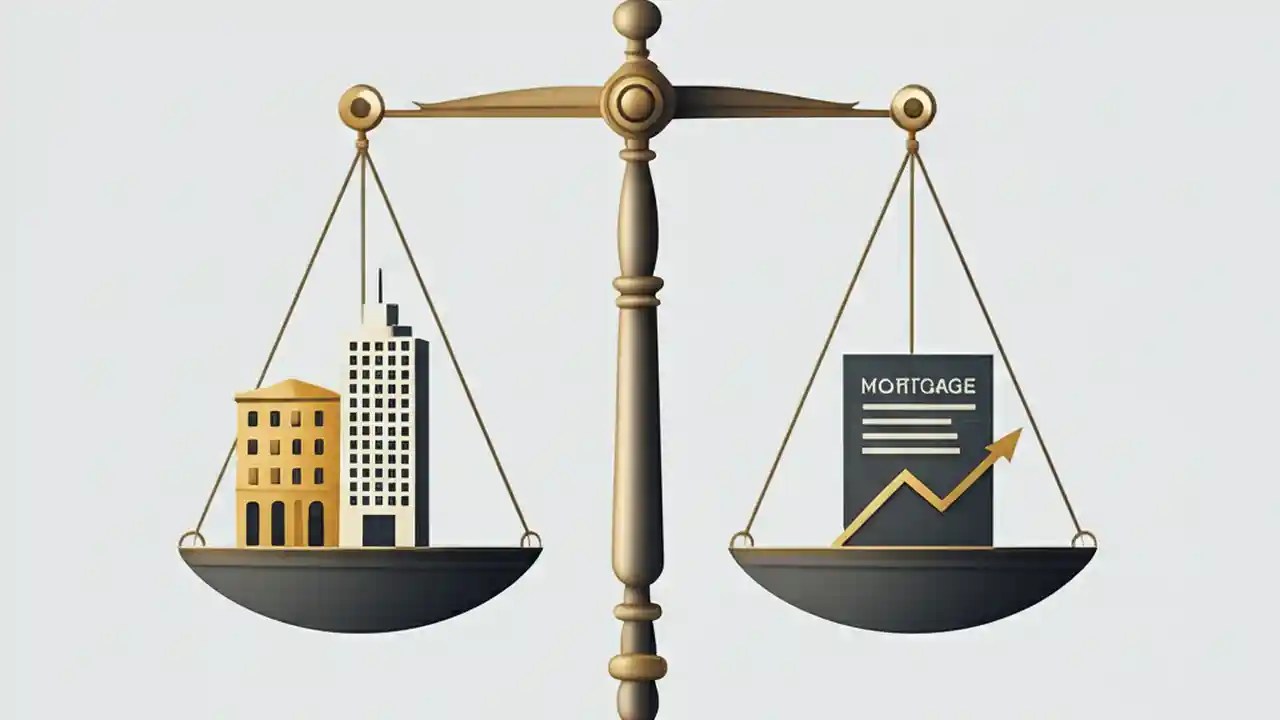 MORTGAGE