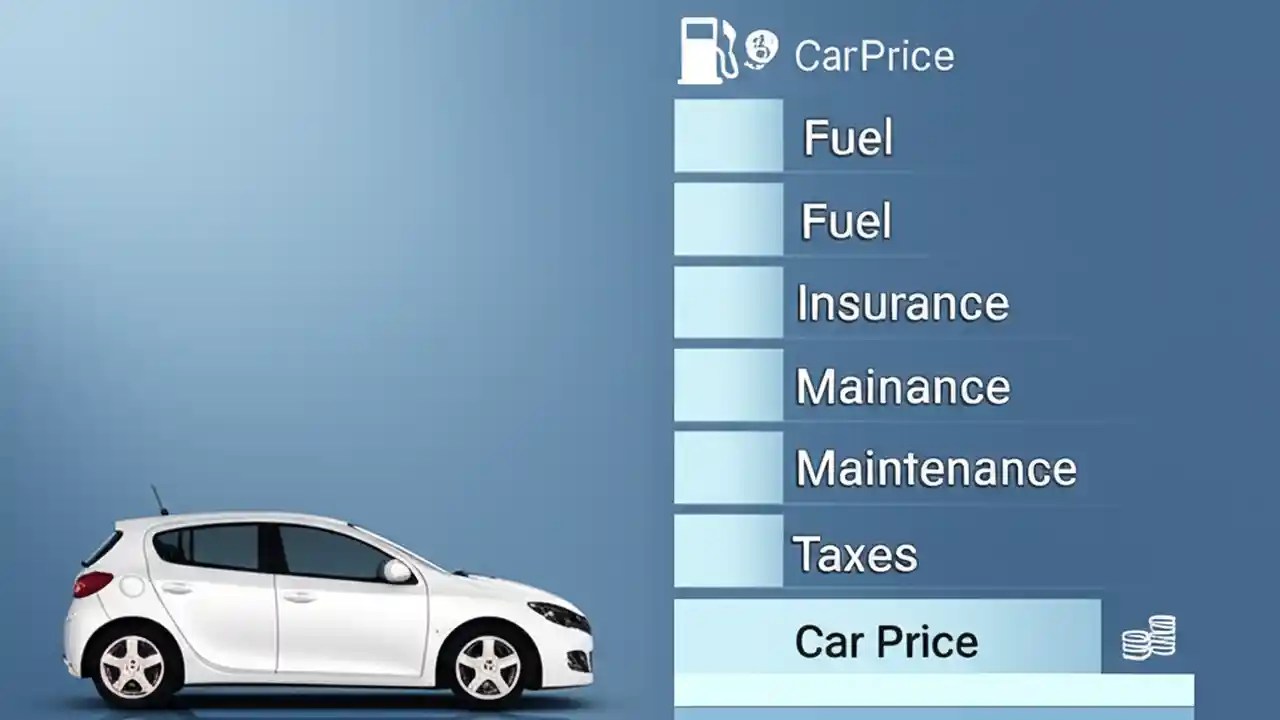 CarPrice

Fuel

Fuel

Insurance

Mainance

Maintenance

Taxes

Car Price