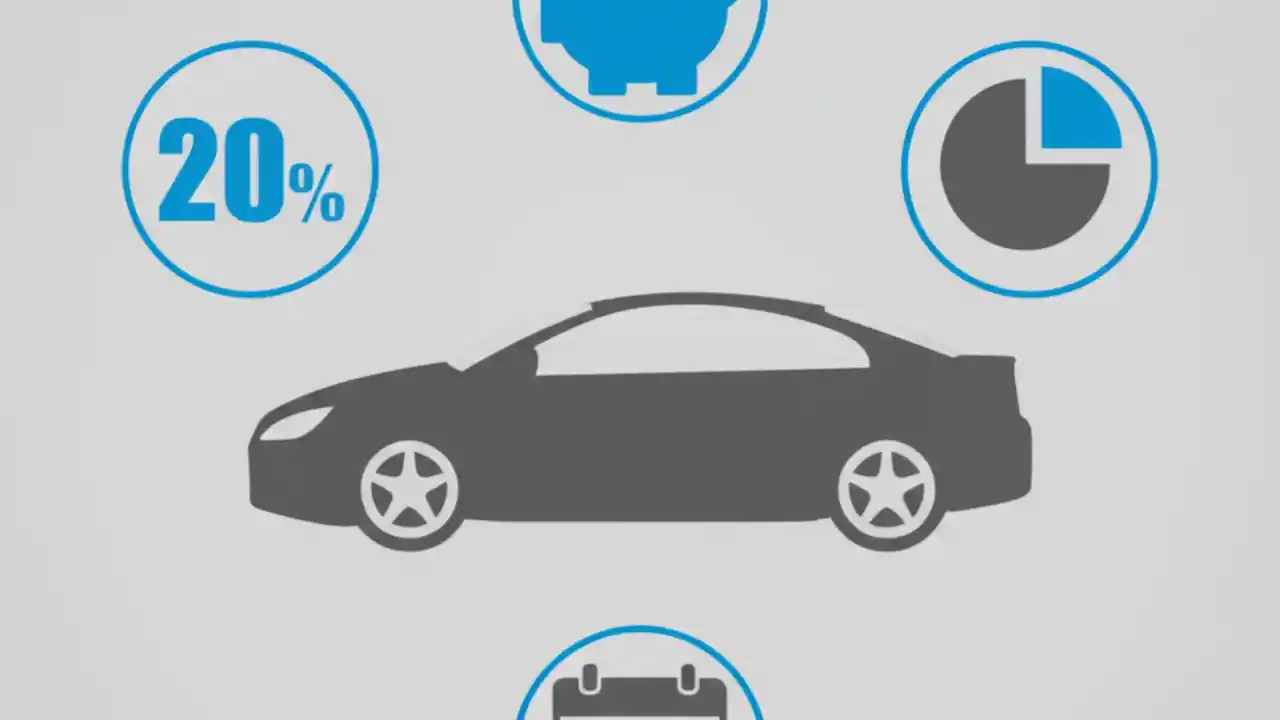 20%