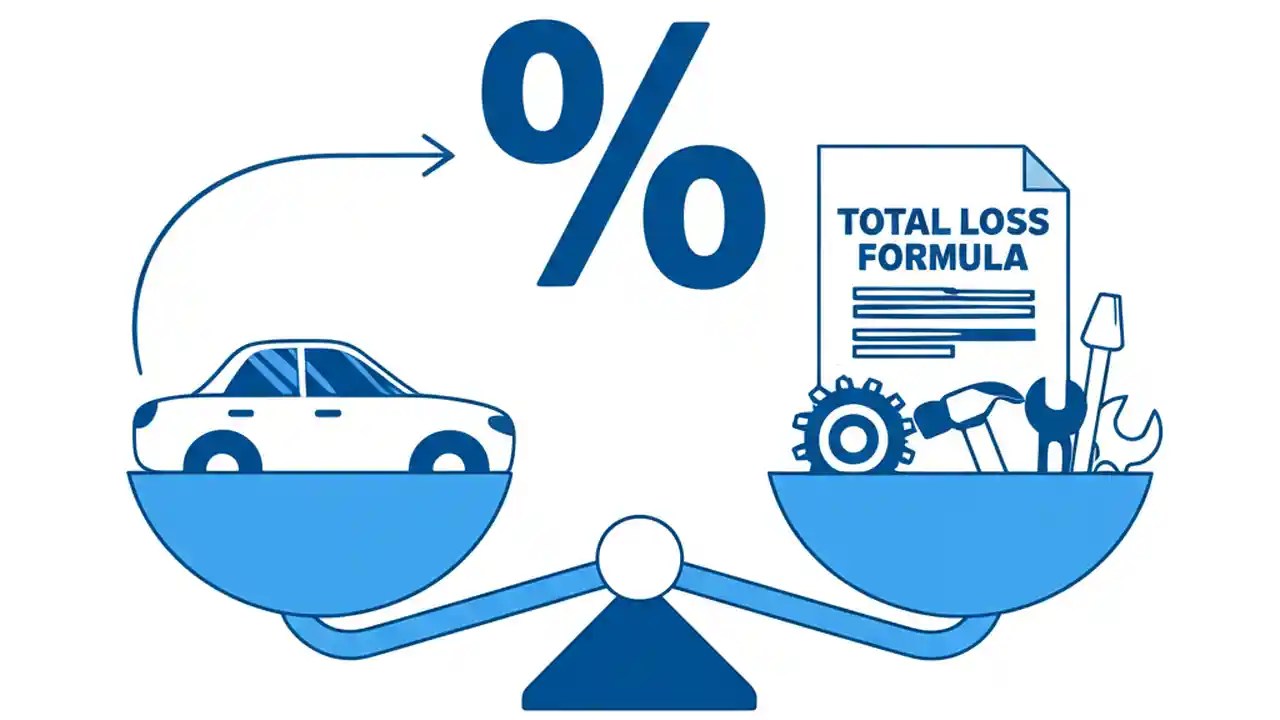 %

TOTAL LOSS FORMULA