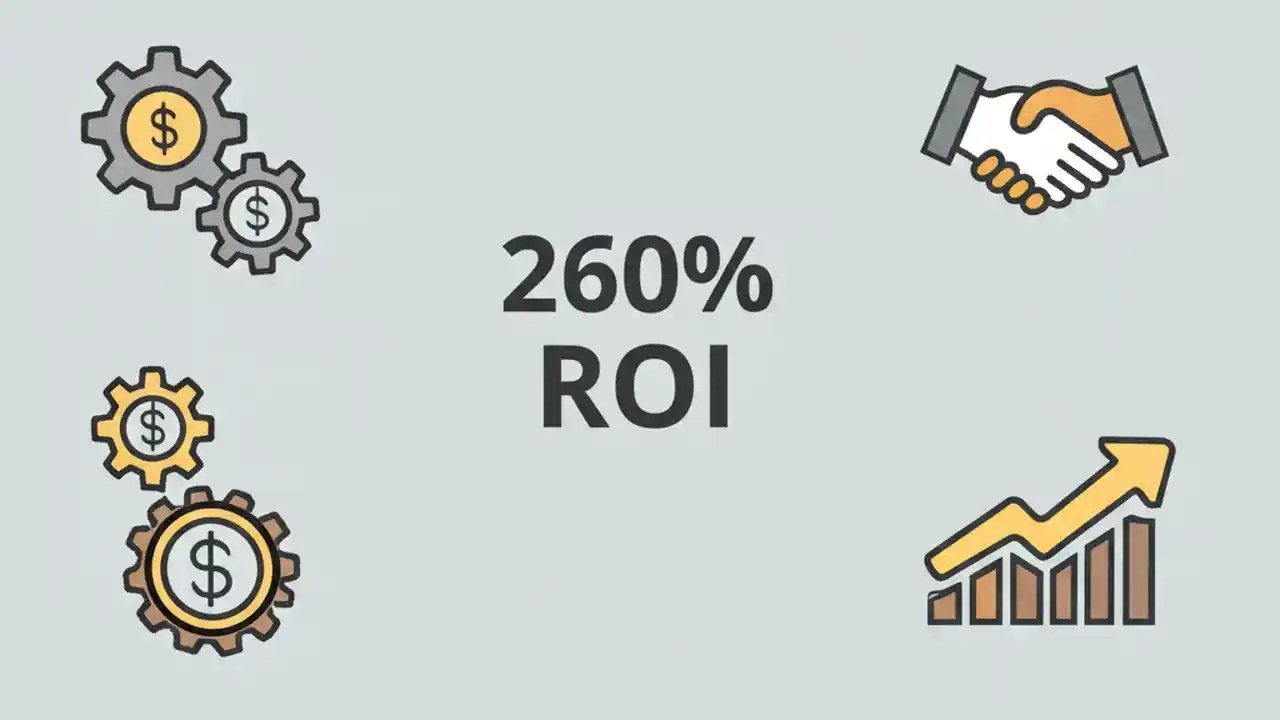 $ $
260%
ROI
$ $