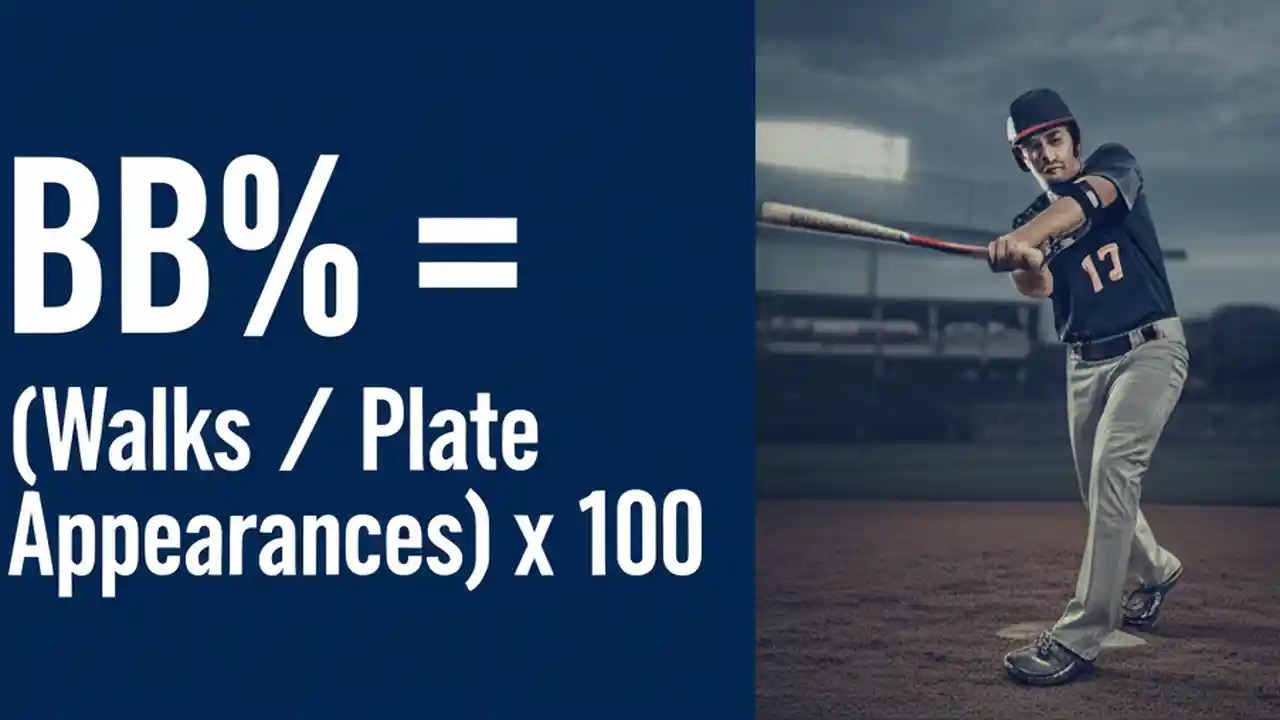 BB% =

(Walks / Plate Appearances) x 100

17