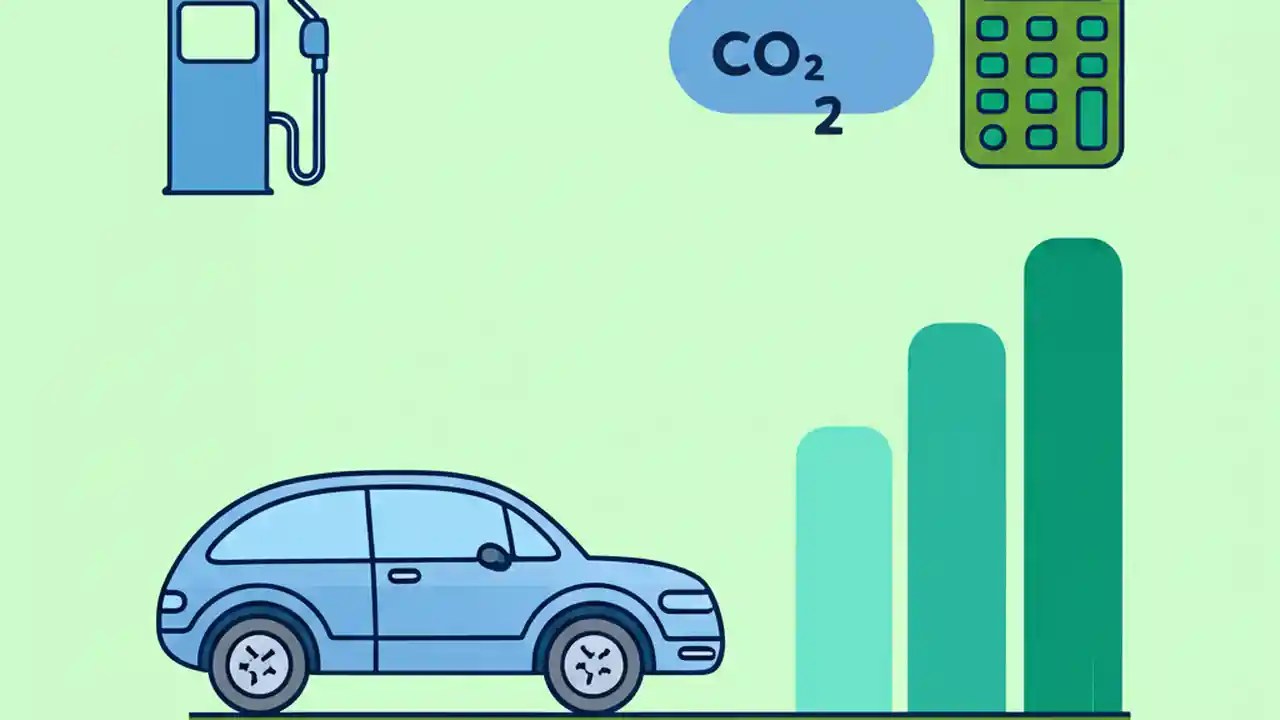 $CO_2$
2