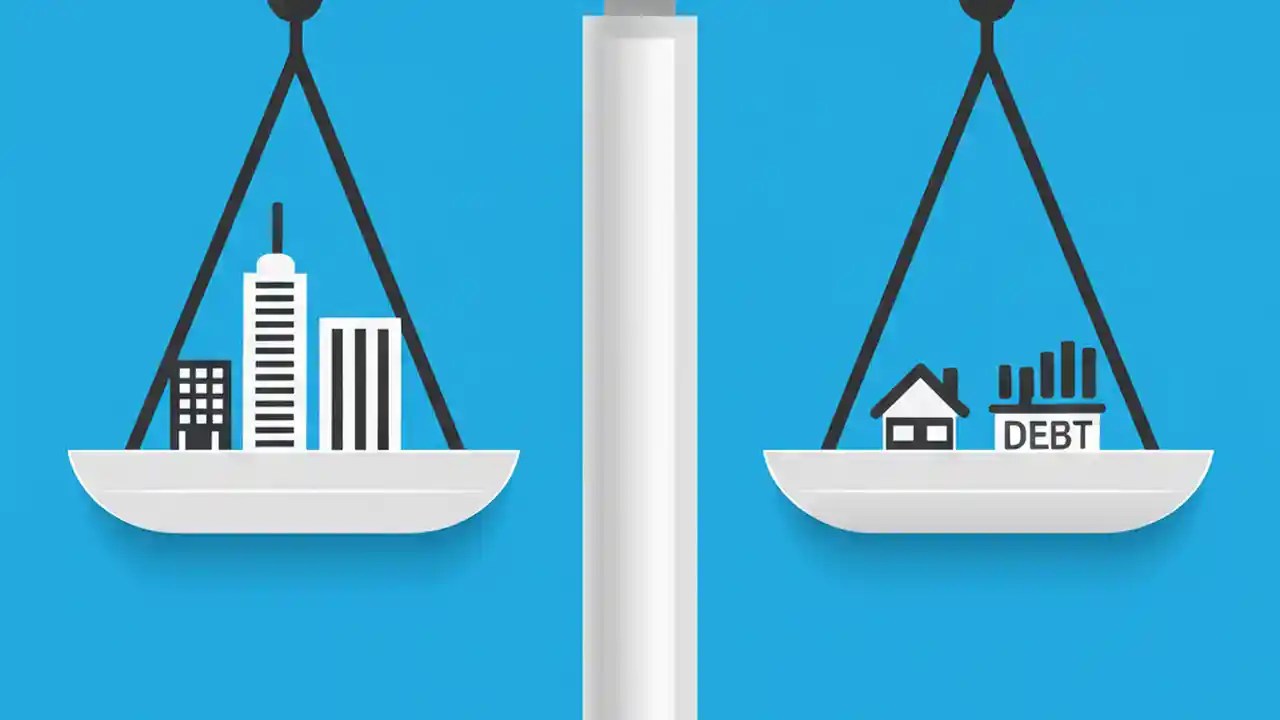 DEBT