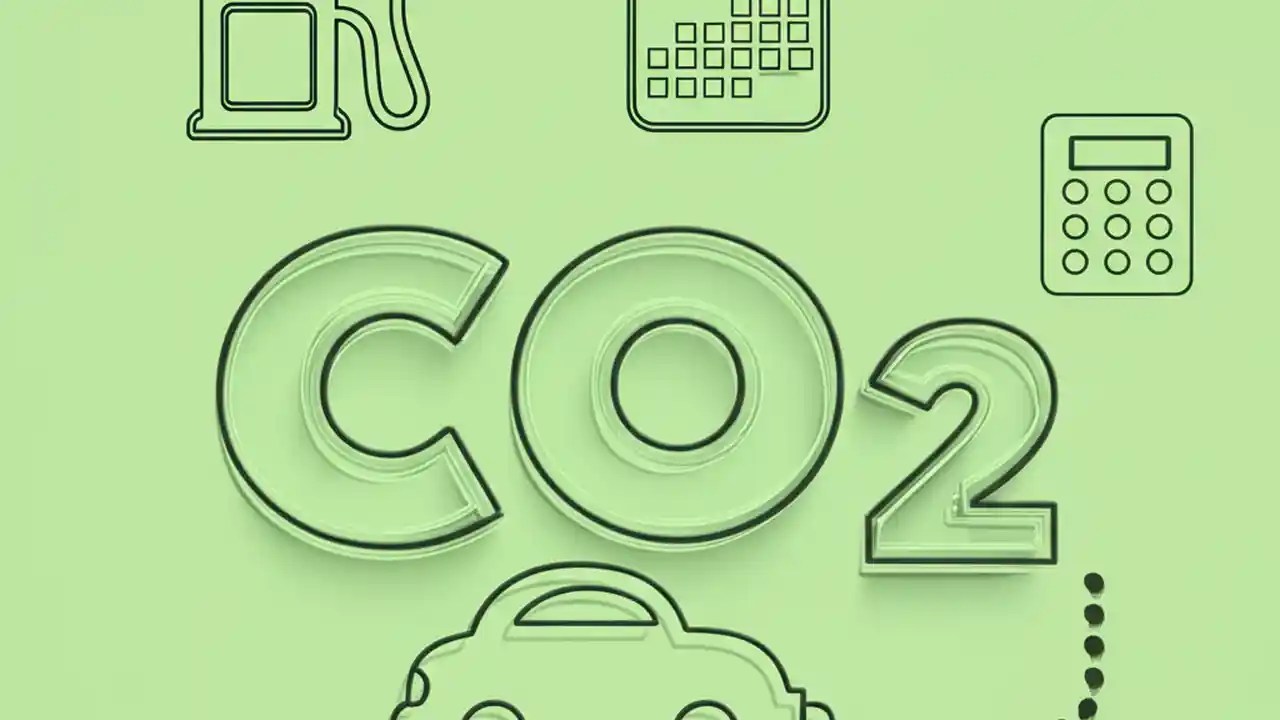 $CO_2$