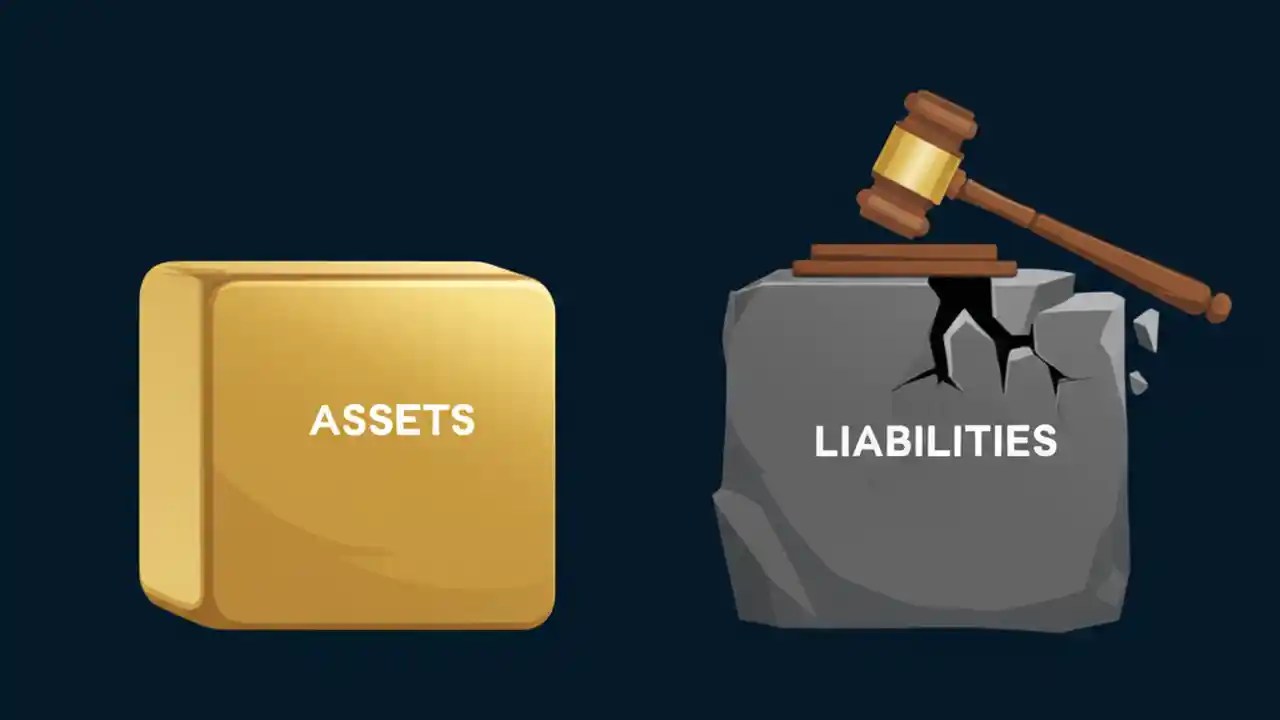 ASSETS

LIABILITIES