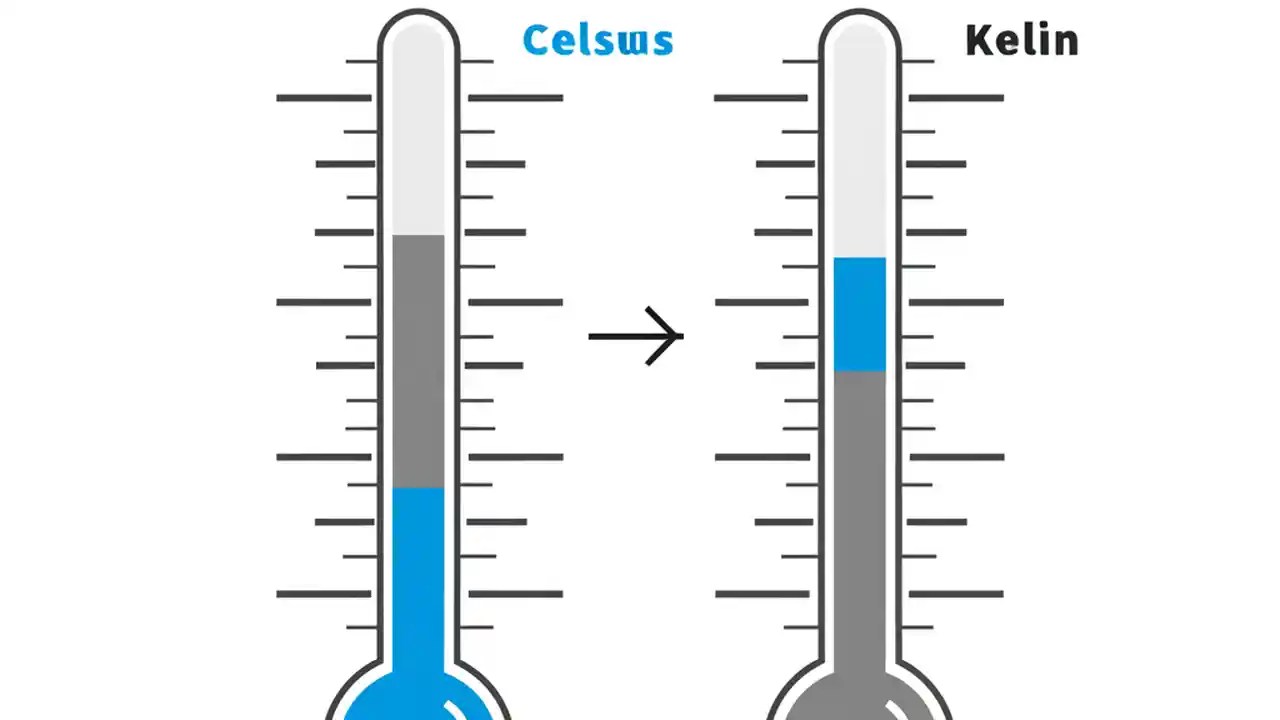 Celsws

Kelin