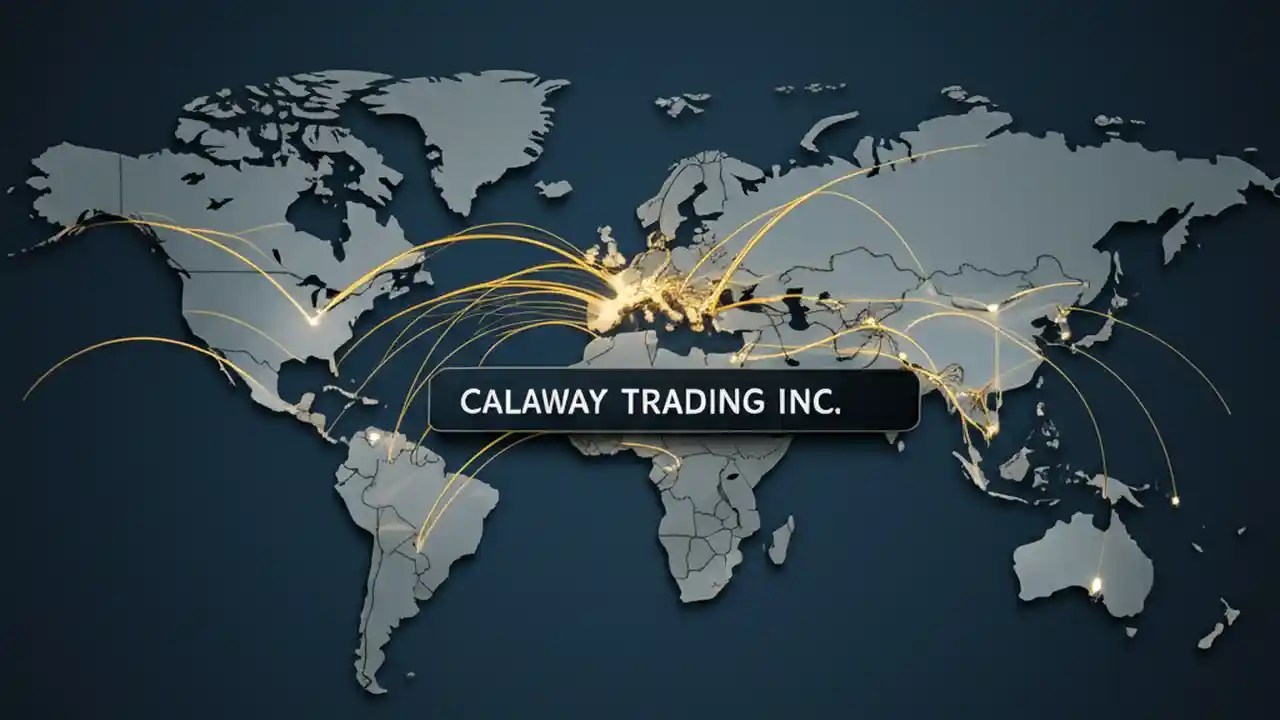 CALAWAY TRADING INC.